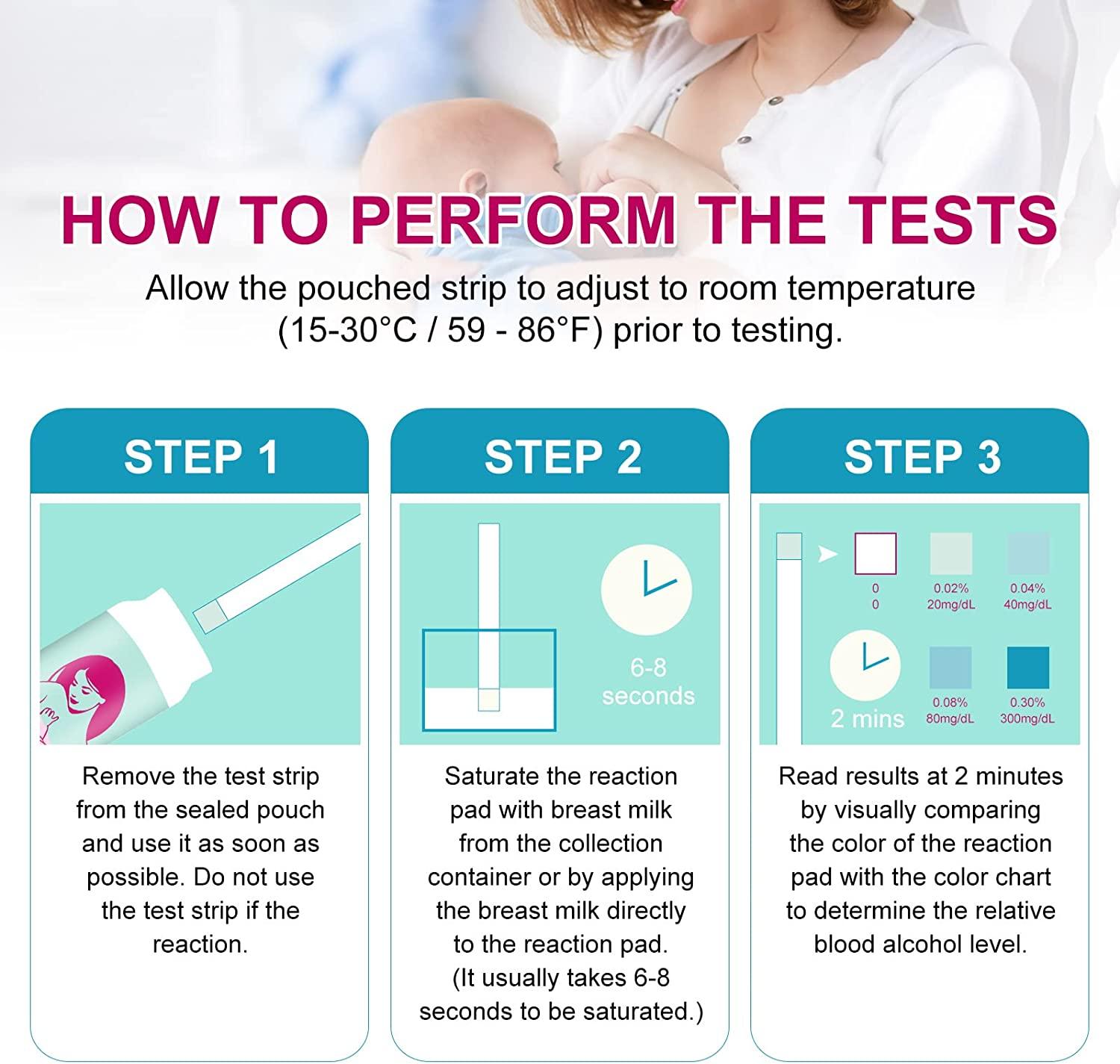 HOW TO PERFORM THE TESTS

Allow the pouched strip to adjust to room temperature (15-30°C / 59 - 86°F) prior to testing.

STEP 1

Remove the test strip from the sealed pouch and use it as soon as possible. Do not use the test strip if the reaction.

STEP 2

6-8 seconds

Saturate the reaction pad with breast milk from the collection container or by applying the breast milk directly to the reaction pad. (It usually takes 6-8 seconds to be saturated.)

STEP 3

0
0

0.02%
20mg/dL

0.04%
40mg/dL

2 mins

0.08%
80mg/dL

0.30%
300mg/dL

Read results at 2 minutes by visually comparing the color of the reaction pad with the color chart to determine the relative blood alcohol level.