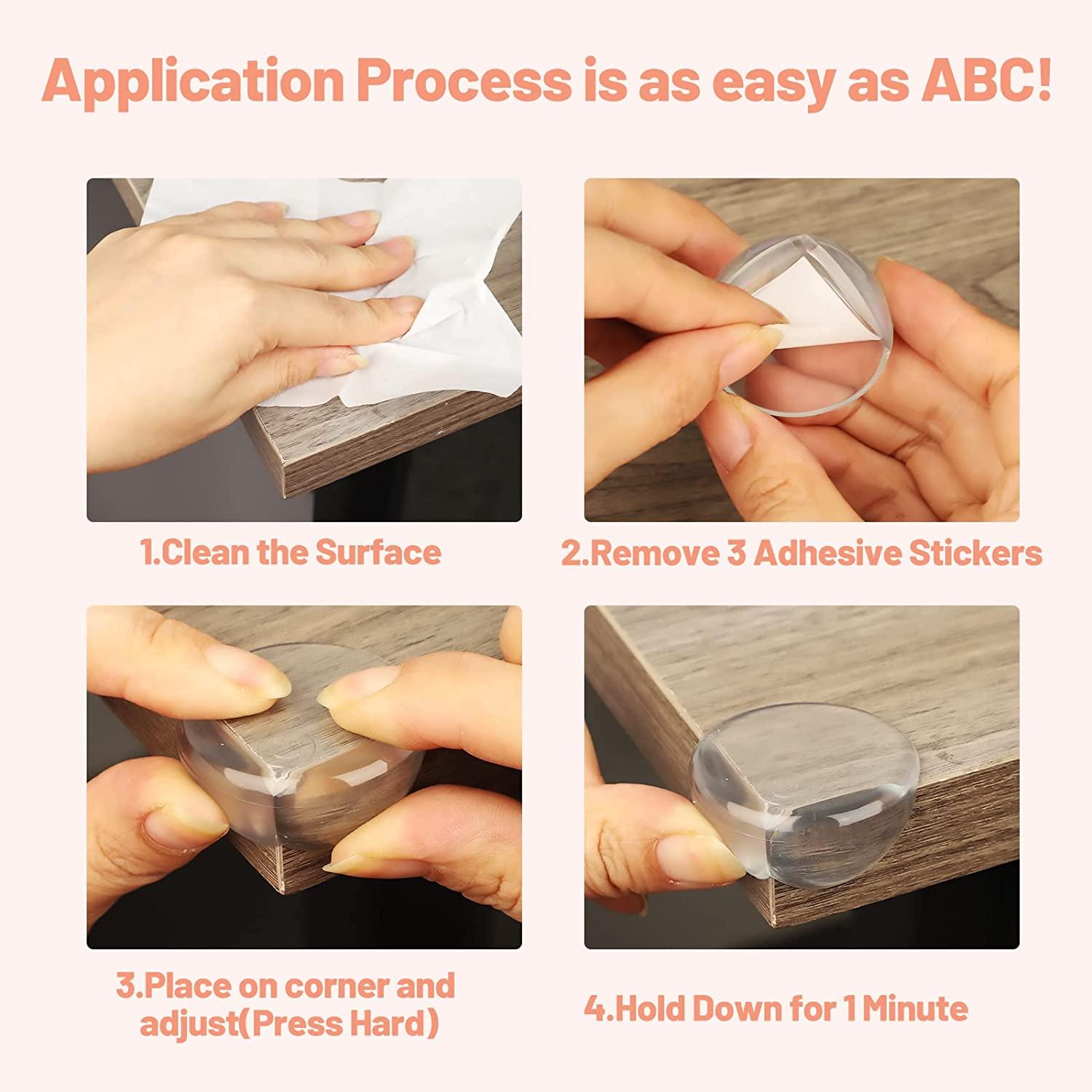 Application Process is as easy as ABC!

1.Clean the Surface

2.Remove 3 Adhesive Stickers

3.Place on corner and adjust(Press Hard)

4.Hold Down for 1 Minute