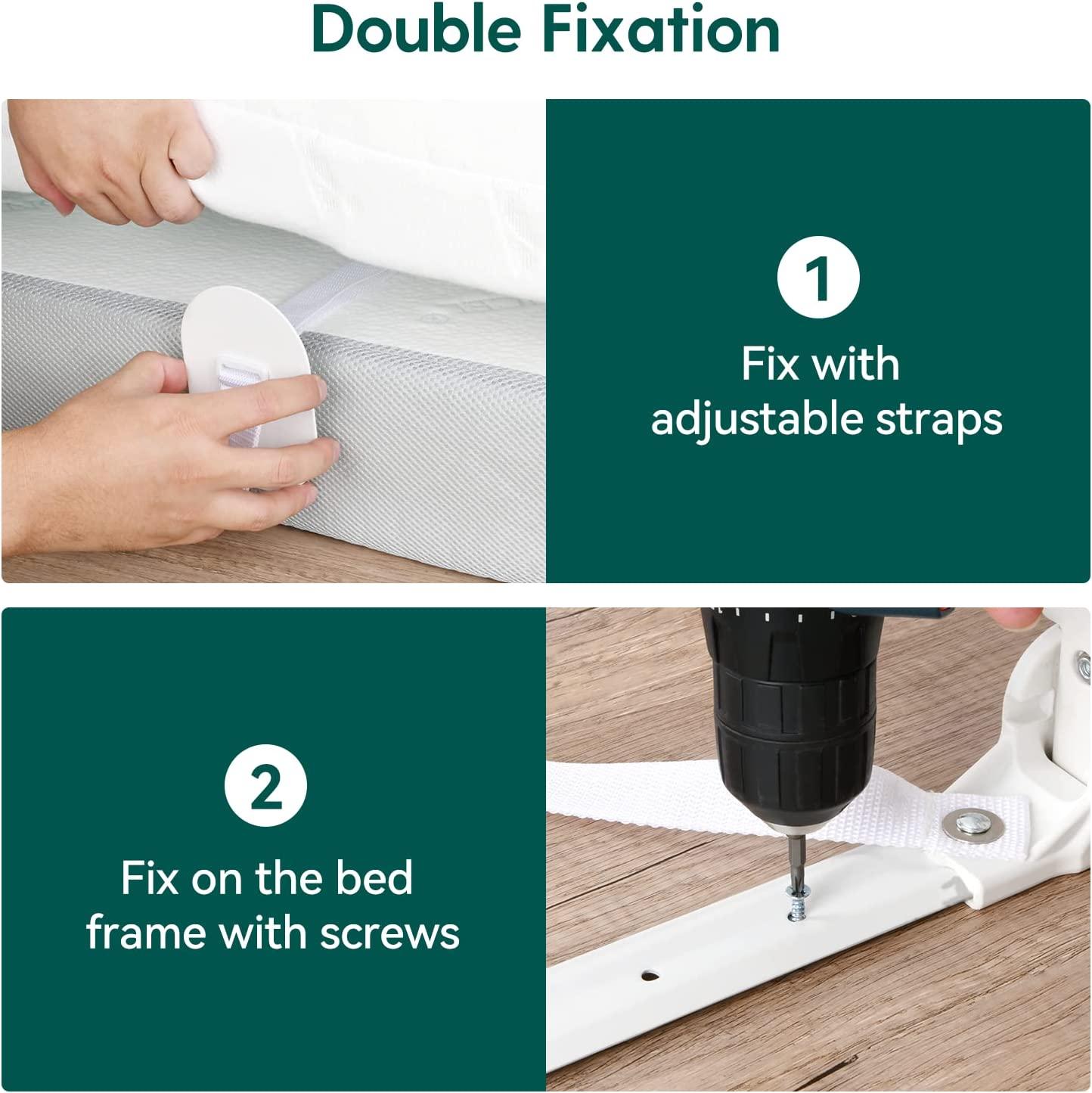 Double Fixation

1

Fix with adjustable straps

2

Fix on the bed frame with screws