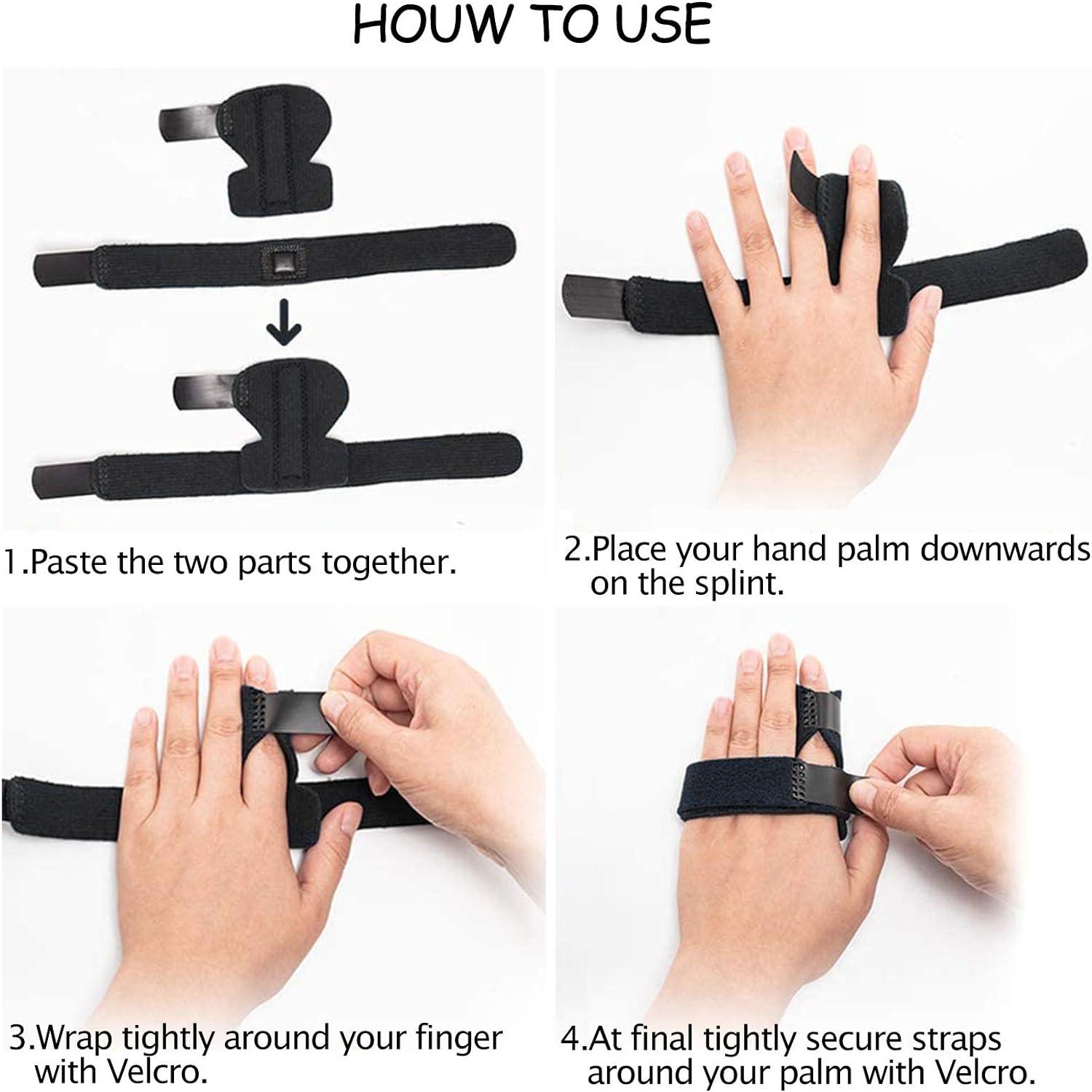 HOUW TO USE

1.Paste the two parts together.

2.Place your hand palm downwards on the splint.

3.Wrap tightly around your finger with Velcro.

4.At final tightly secure straps around your palm with Velcro.