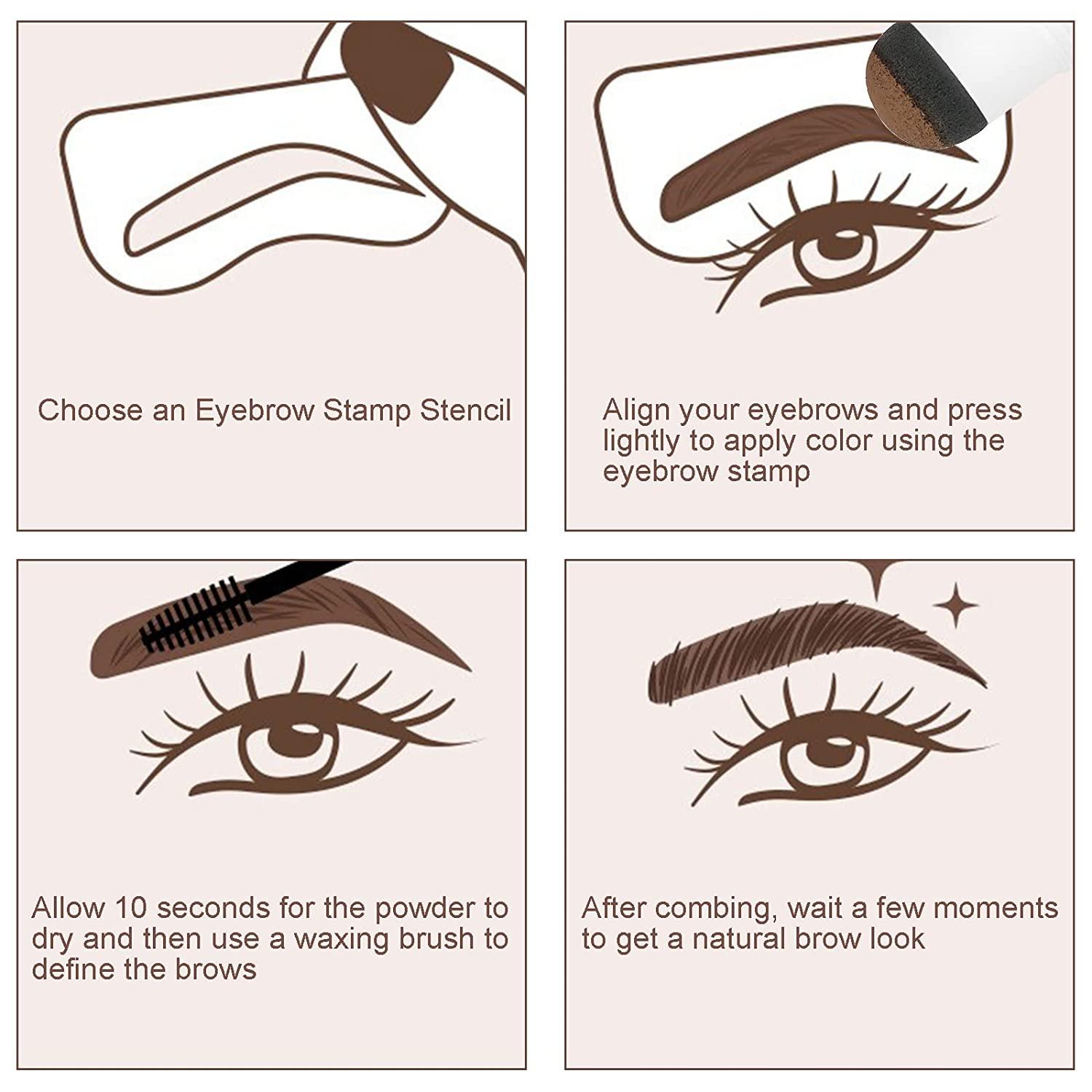 Choose an Eyebrow Stamp Stencil

Align your eyebrows and press lightly to apply color using the eyebrow stamp

Allow 10 seconds for the powder to dry and then use a waxing brush to define the brows

After combing, wait a few moments to get a natural brow look