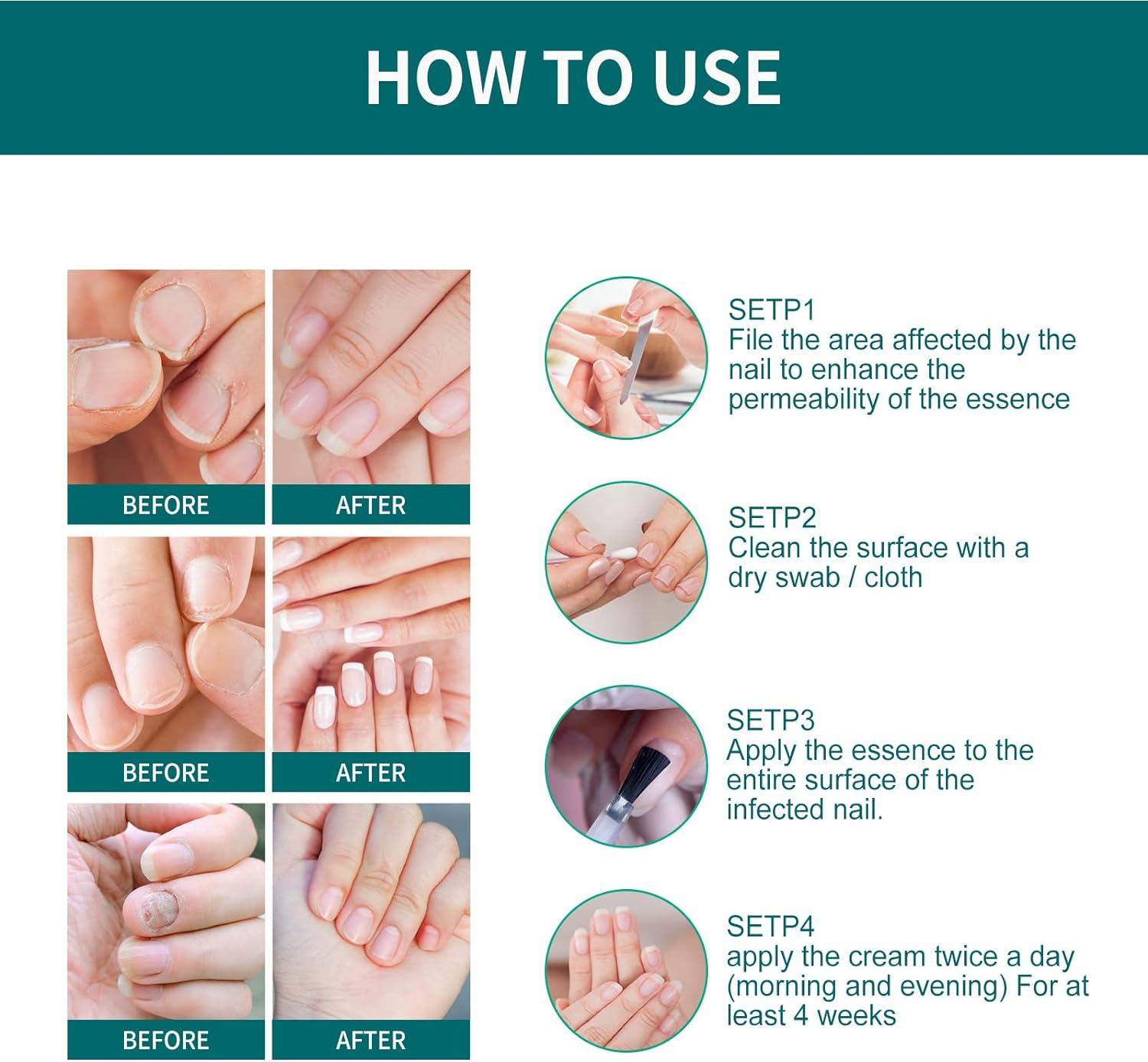 HOW TO USE

BEFORE

AFTER

BEFORE

AFTER

BEFORE

AFTER

SETP1
File the area affected by the nail to enhance the permeability of the essence

SETP2
Clean the surface with a dry swab / cloth

SETP3
Apply the essence to the entire surface of the infected nail.

SETP4
apply the cream twice a day (morning and evening) For at least 4 weeks