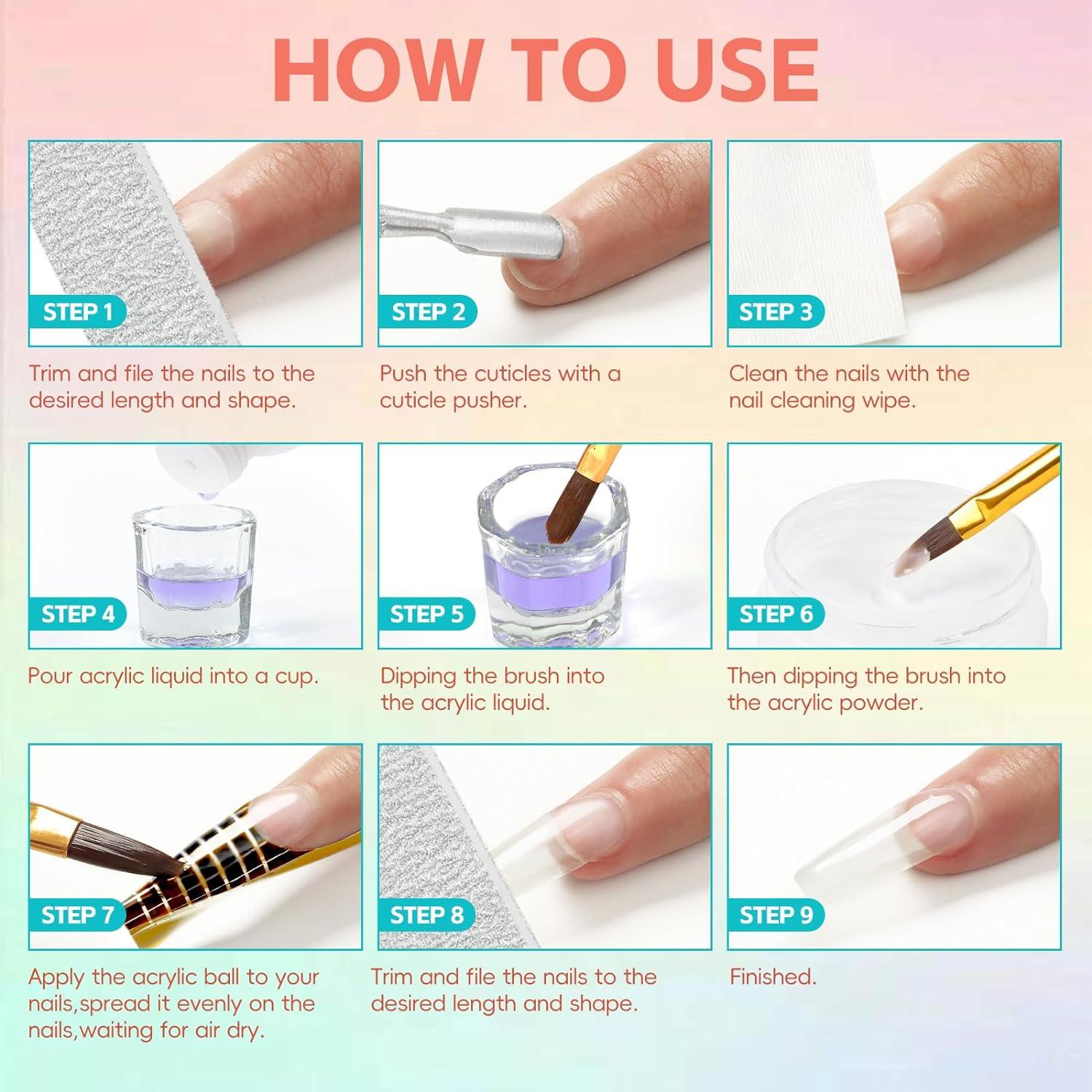 HOW TO USE

STEP 1

Trim and file the nails to the desired length and shape.

STEP 2

Push the cuticles with a cuticle pusher.

STEP 3

Clean the nails with the nail cleaning wipe.

STEP 4

Pour acrylic liquid into a cup.

STEP 5

Dipping the brush into the acrylic liquid.

STEP 6

Then dipping the brush into the acrylic powder.

STEP 7

Apply the acrylic ball to your nails,spread it evenly on the nails,waiting for air dry.

STEP 8

Trim and file the nails to the desired length and shape.

STEP 9

Finished.