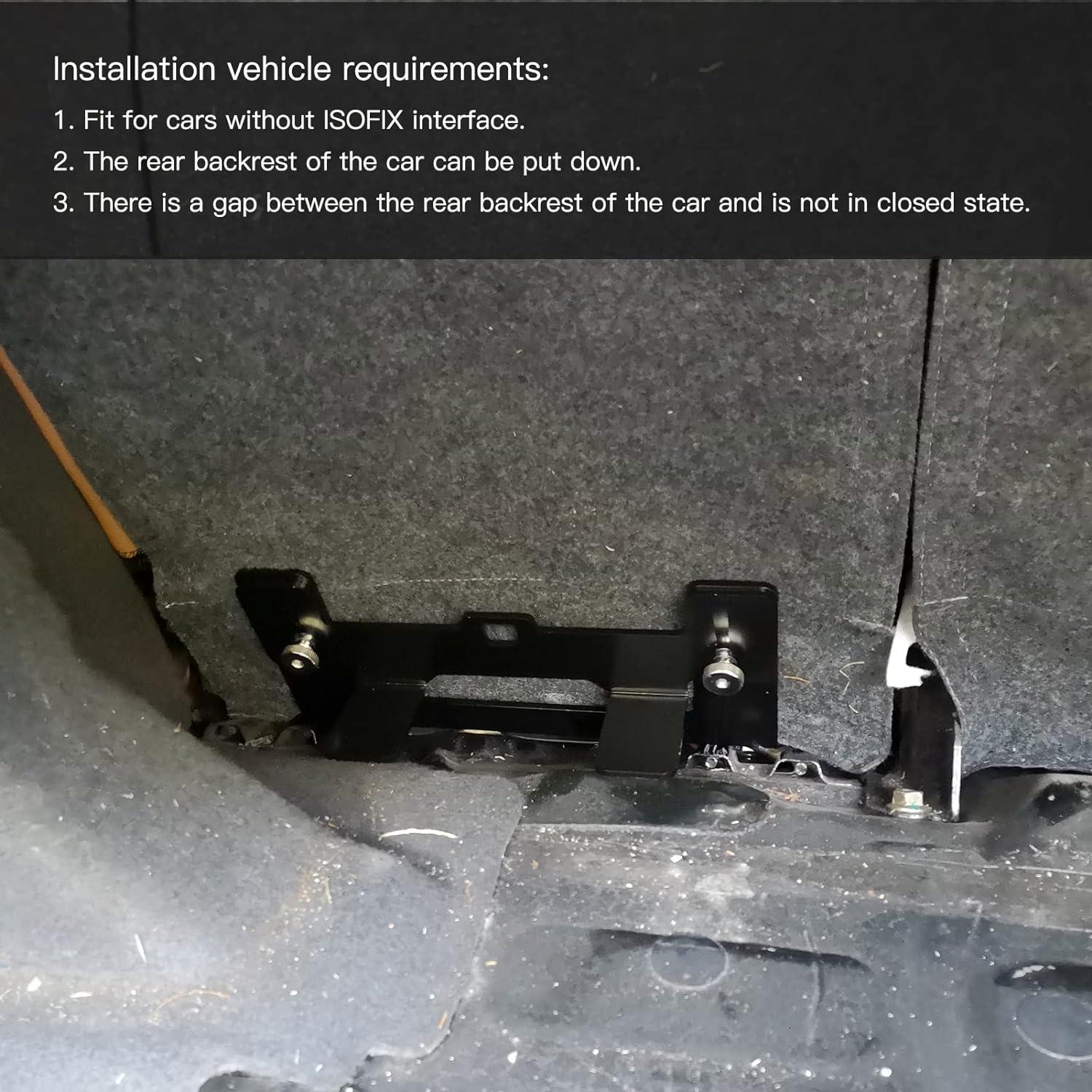 Installation vehicle requirements:

1. Fit for cars without ISOFIX interface.

2. The rear backrest of the car can be put down.

3. There is a gap between the rear backrest of the car and is not in closed state.