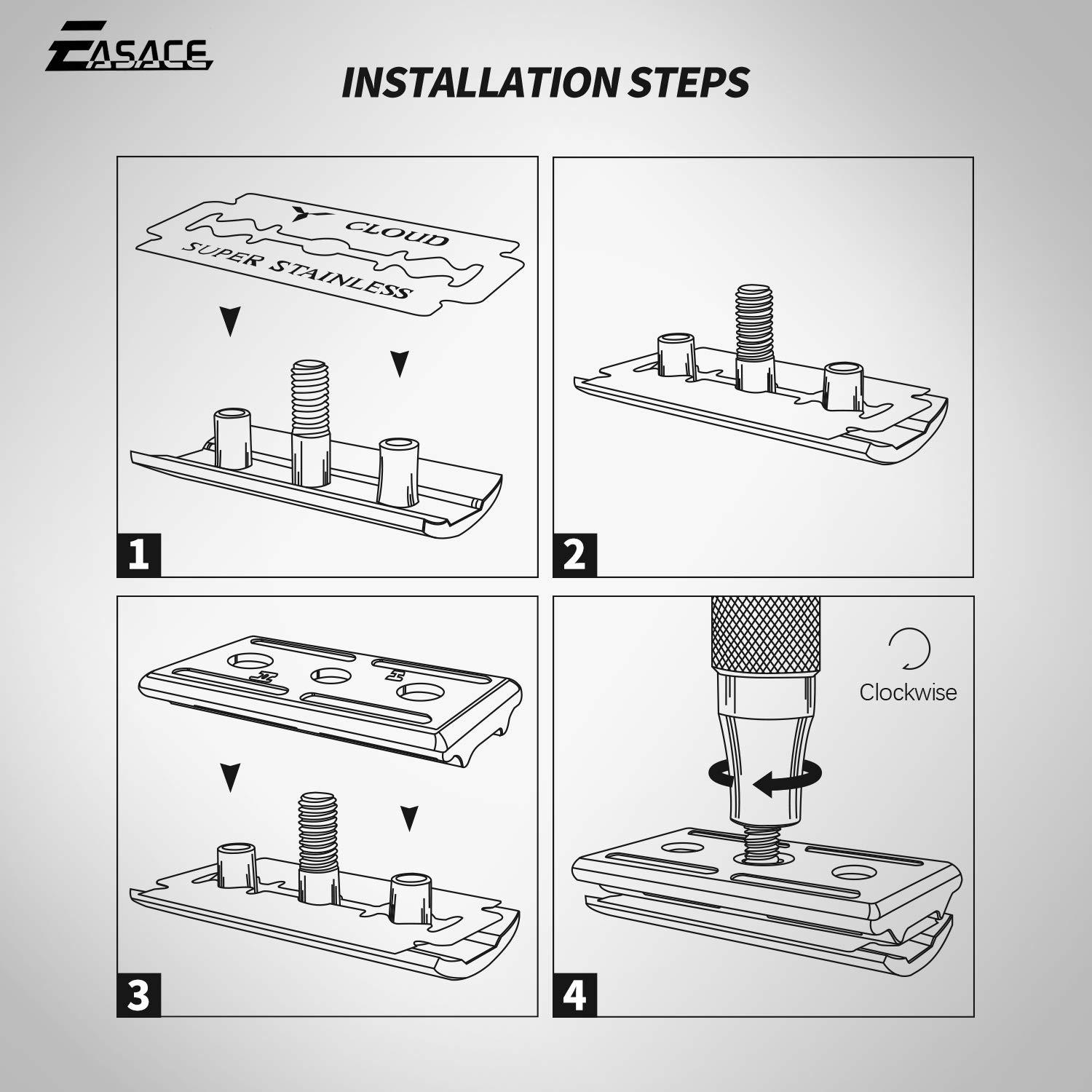 EASACE

INSTALLATION STEPS

CLOUD
SUPER STAINLESS

1

2

3

Clockwise

4