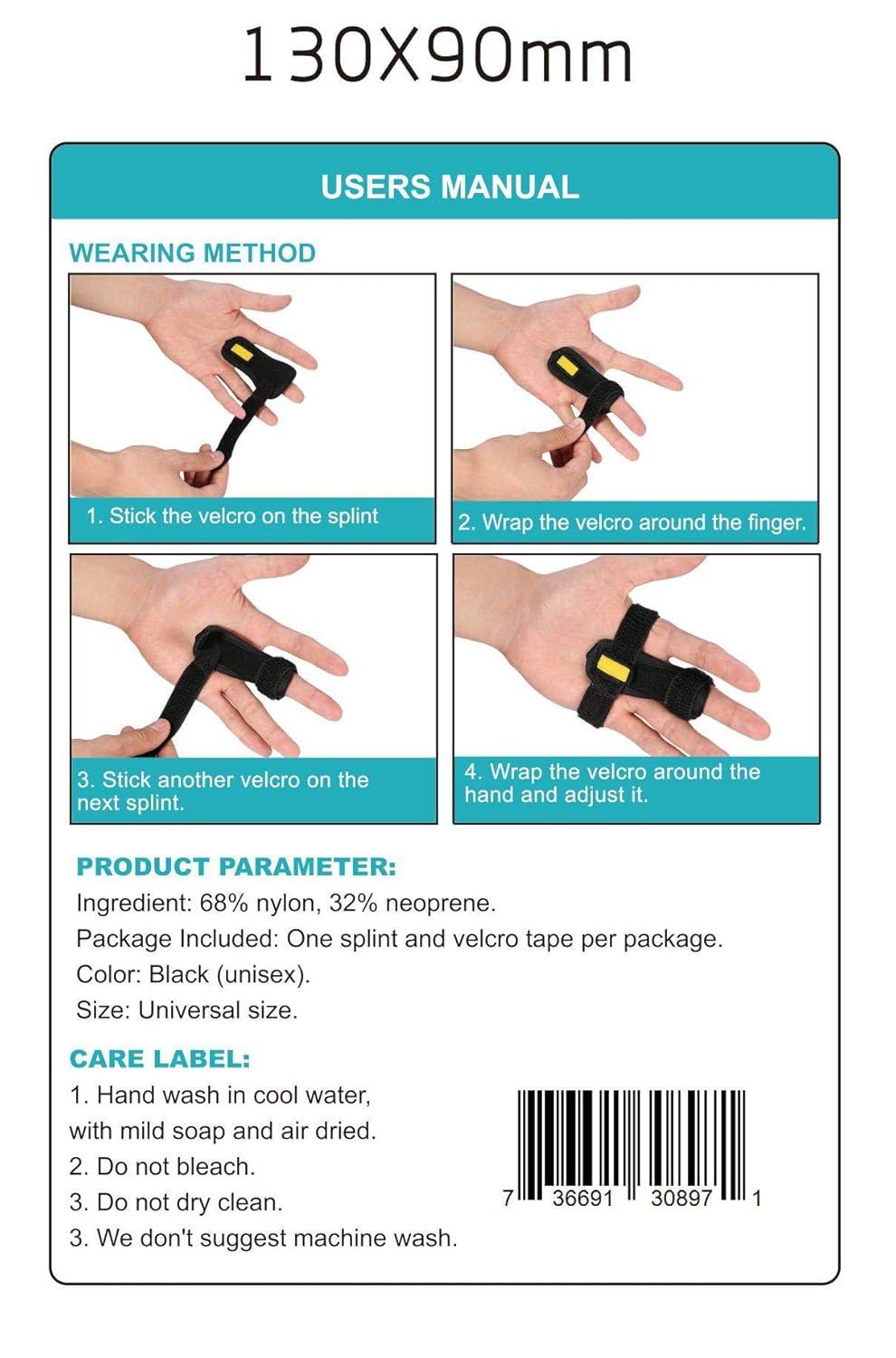 130X90mm

USERS MANUAL

WEARING METHOD

1. Stick the velcro on the splint

2. Wrap the velcro around the finger.

3. Stick another velcro on the next splint.

4. Wrap the velcro around the hand and adjust it.

PRODUCT PARAMETER:

Ingredient: 68% nylon, 32% neoprene.

Package Included: One splint and velcro tape per package.

Color: Black (unisex).

Size: Universal size.

CARE LABEL:

1. Hand wash in cool water, with mild soap and air dried.

2. Do not bleach.

3. Do not dry clean.

3. We don't suggest machine wash.

7 36691 30897 1