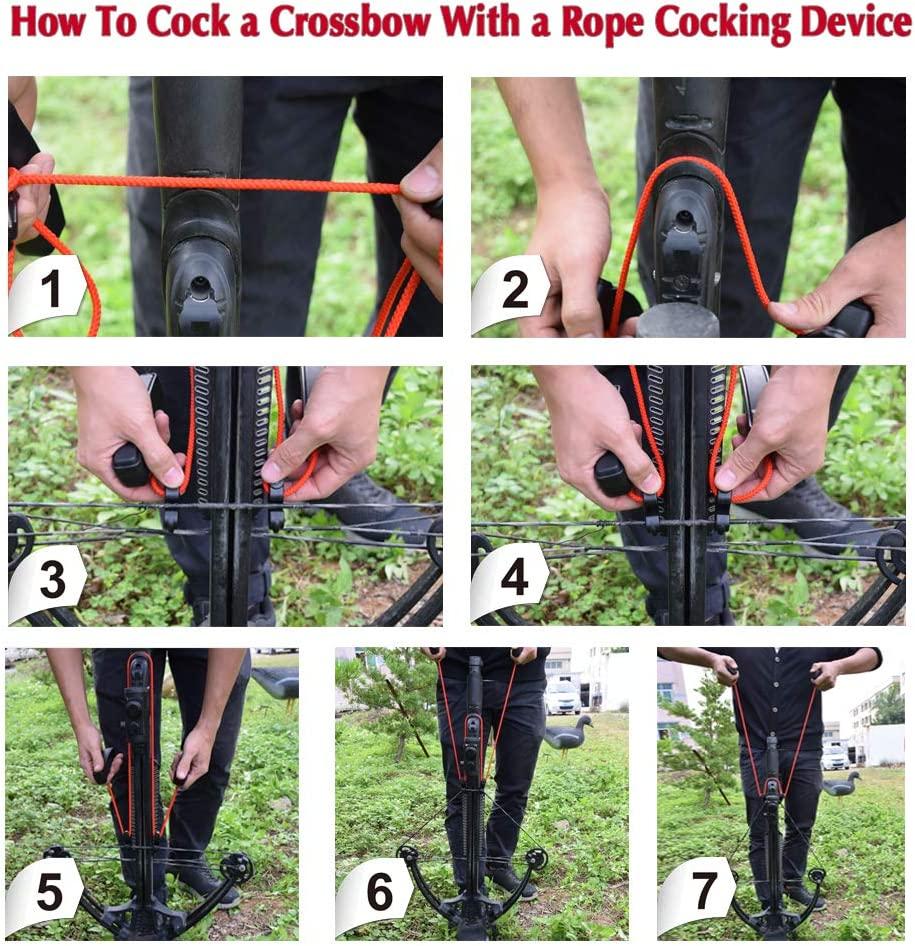 How To Cock a Crossbow With a Rope Cocking Device

1

2

3

4

5

6

7