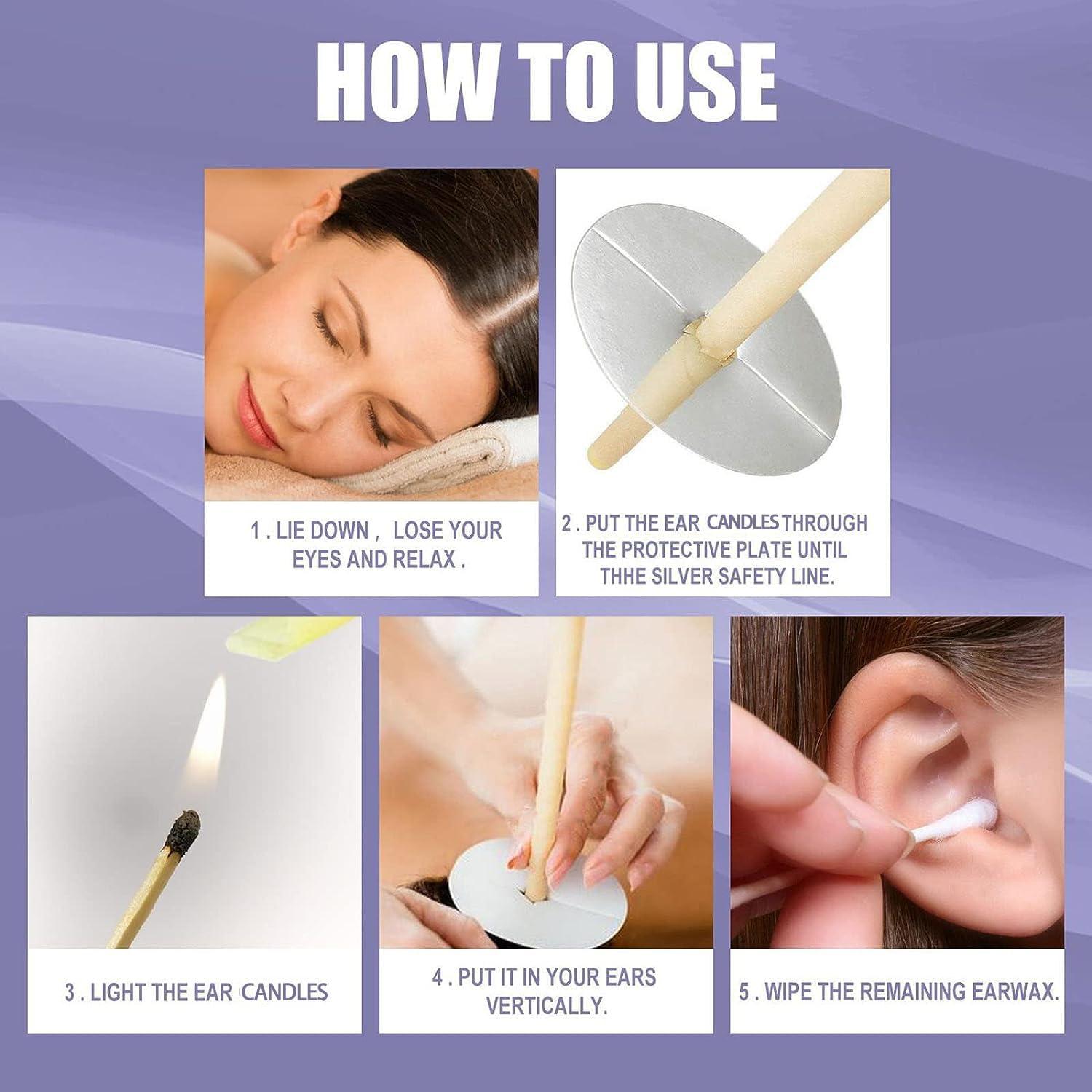 HOW TO USE

1 . LIE DOWN , LOSE YOUR EYES AND RELAX .

2 . PUT THE EAR CANDLES THROUGH THE PROTECTIVE PLATE UNTIL THHE SILVER SAFETY LINE.

3 . LIGHT THE EAR CANDLES

4 . PUT IT IN YOUR EARS VERTICALLY.

5 . WIPE THE REMAINING EARWAX.