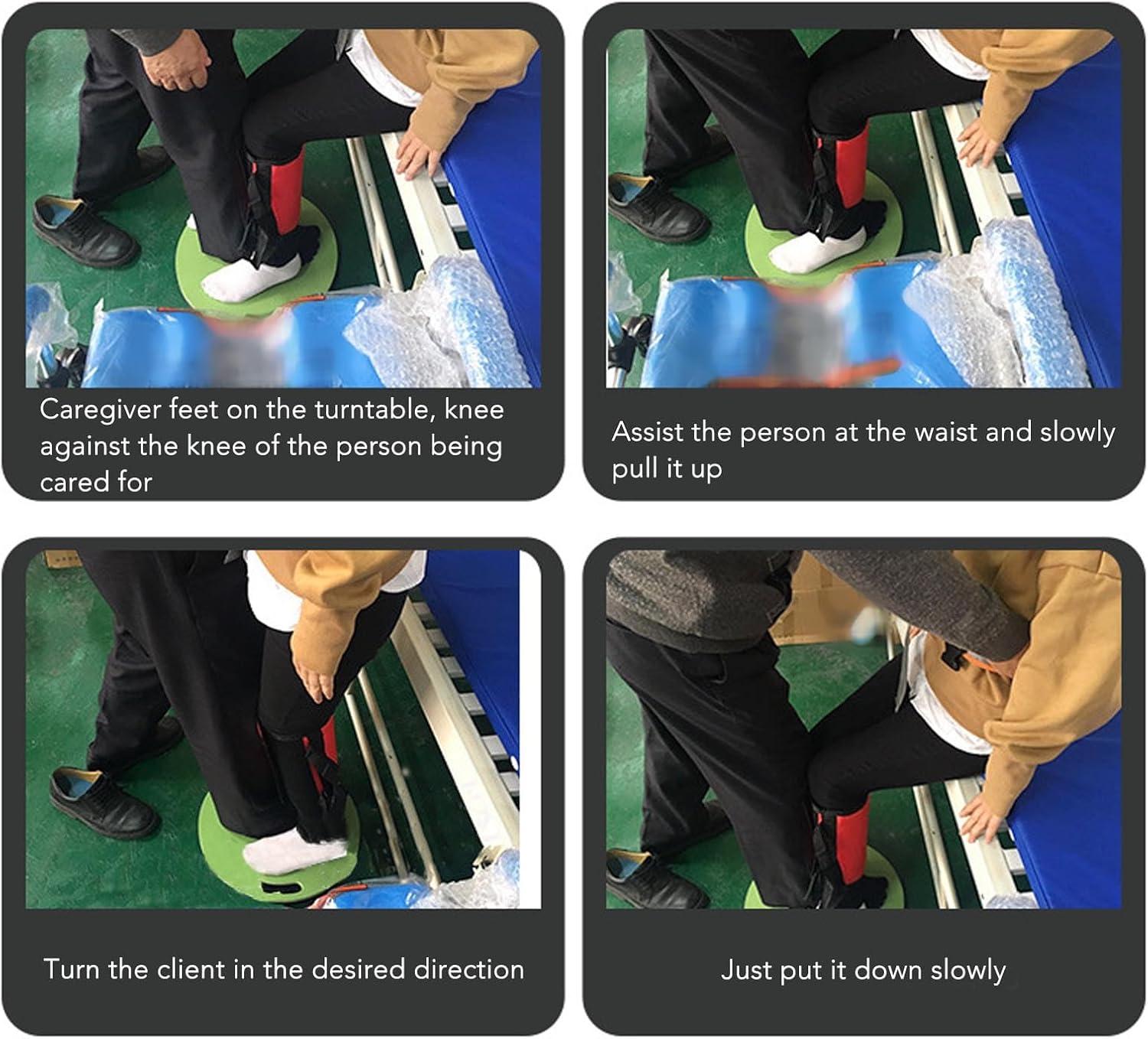 Caregiver feet on the turntable, knee against the knee of the person being cared for

Assist the person at the waist and slowly pull it up

Turn the client in the desired direction

Just put it down slowly