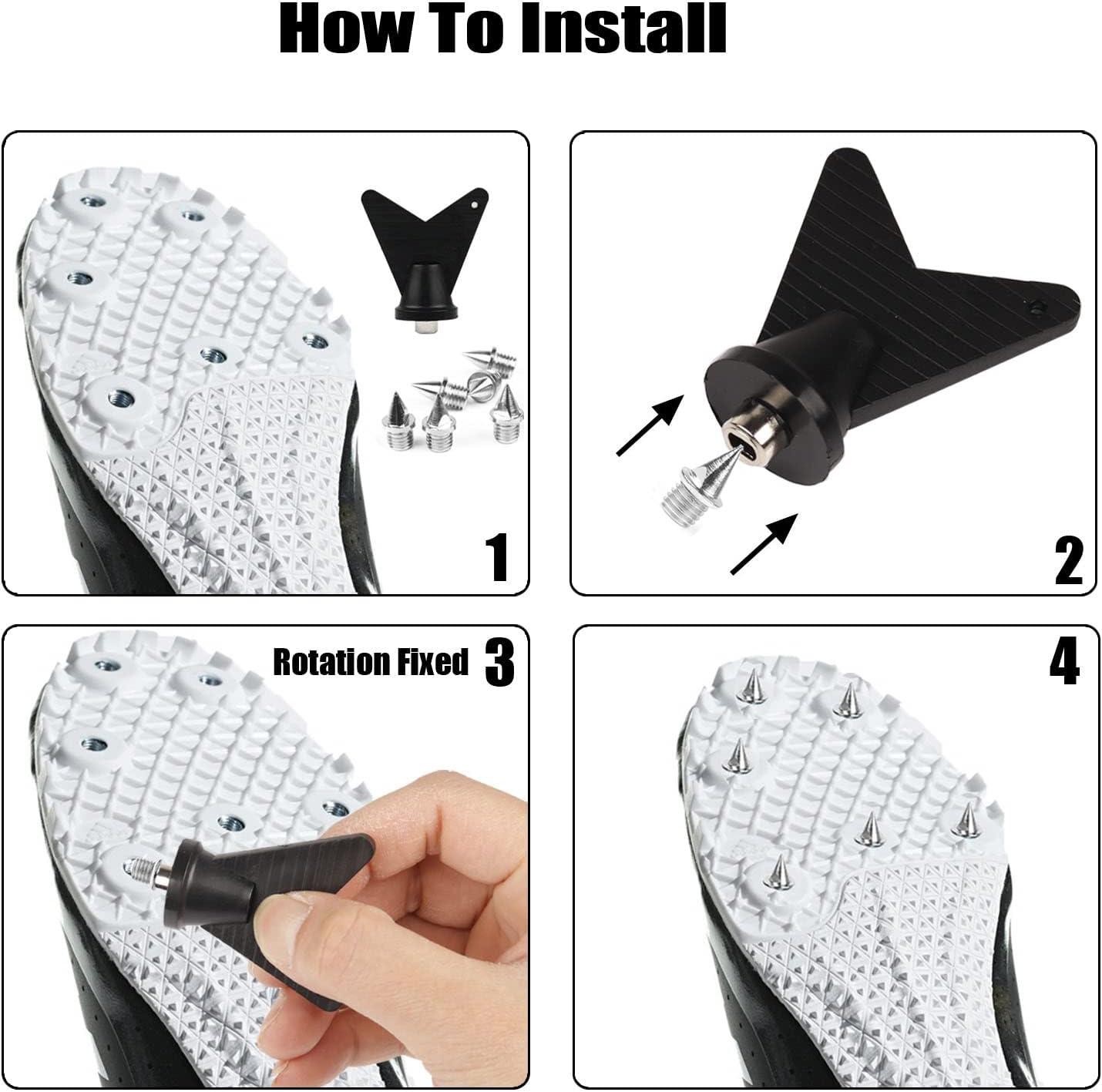 How To Install

1

2

Rotation Fixed 3

4