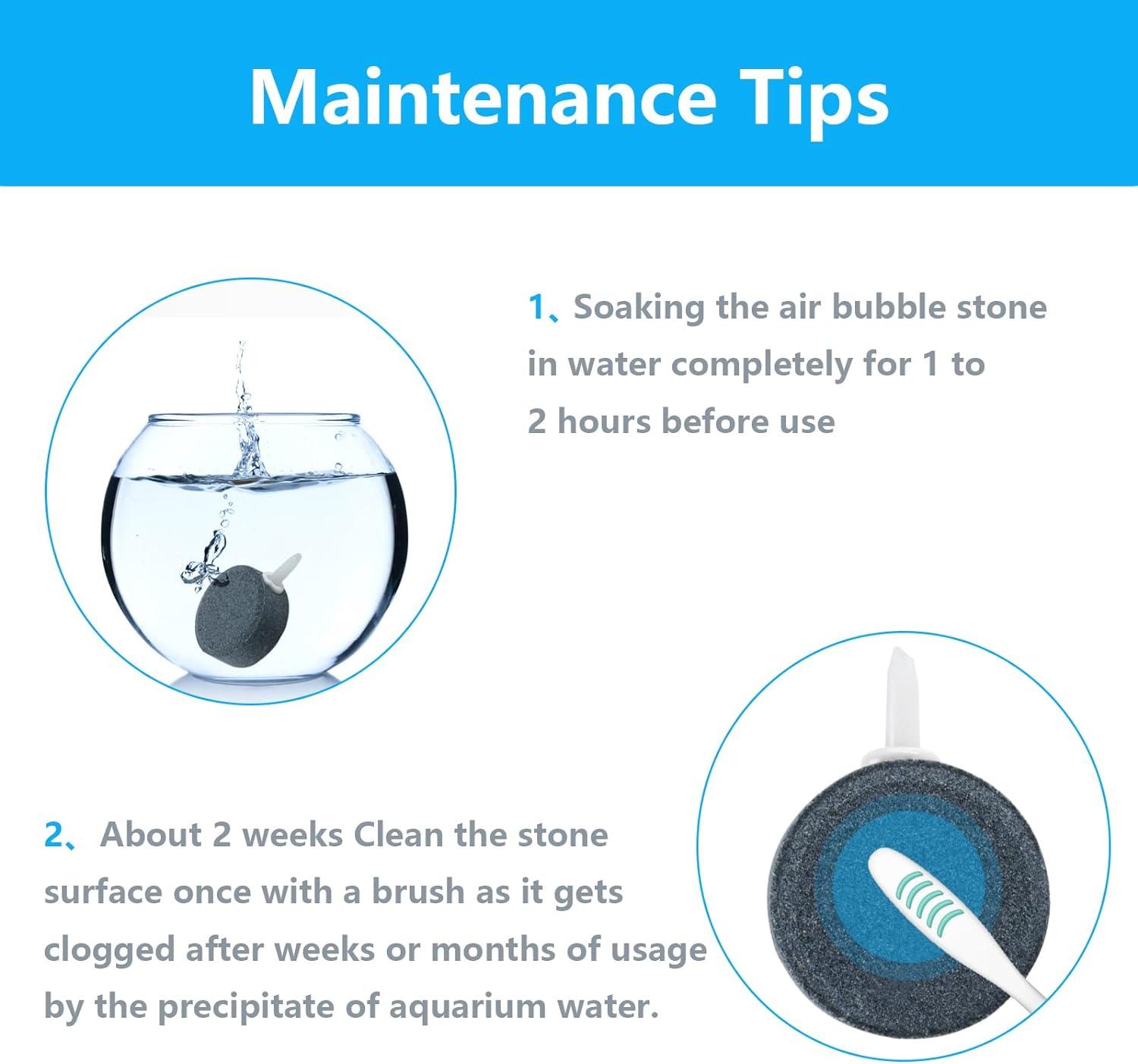 Maintenance Tips

1、Soaking the air bubble stone in water completely for 1 to 2 hours before use

2、About 2 weeks Clean the stone surface once with a brush as it gets clogged after weeks or months of usage by the precipitate of aquarium water.