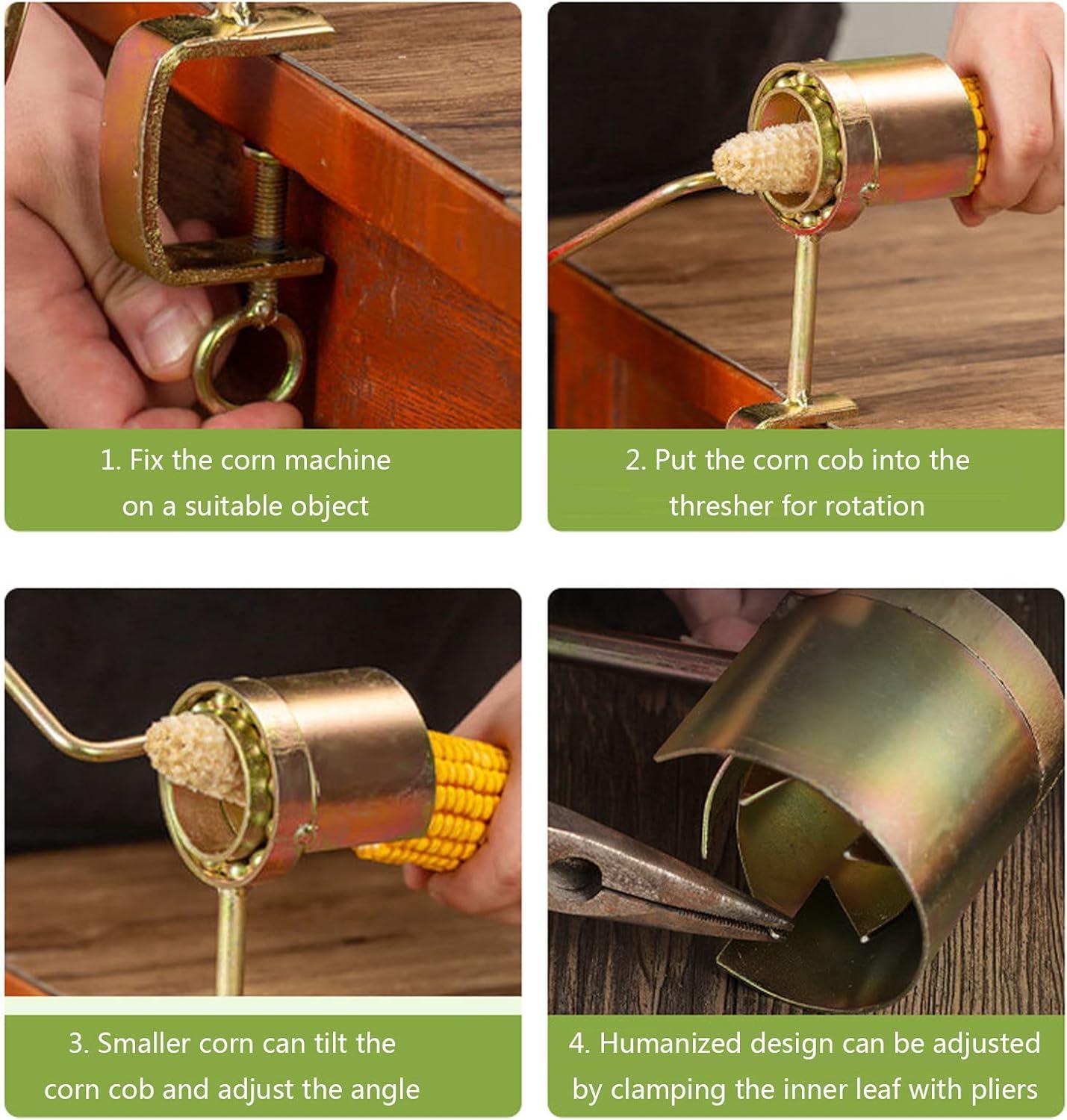 1. Fix the corn machine on a suitable object

2. Put the corn cob into the thresher for rotation

3. Smaller corn can tilt the corn cob and adjust the angle

4. Humanized design can be adjusted by clamping the inner leaf with pliers