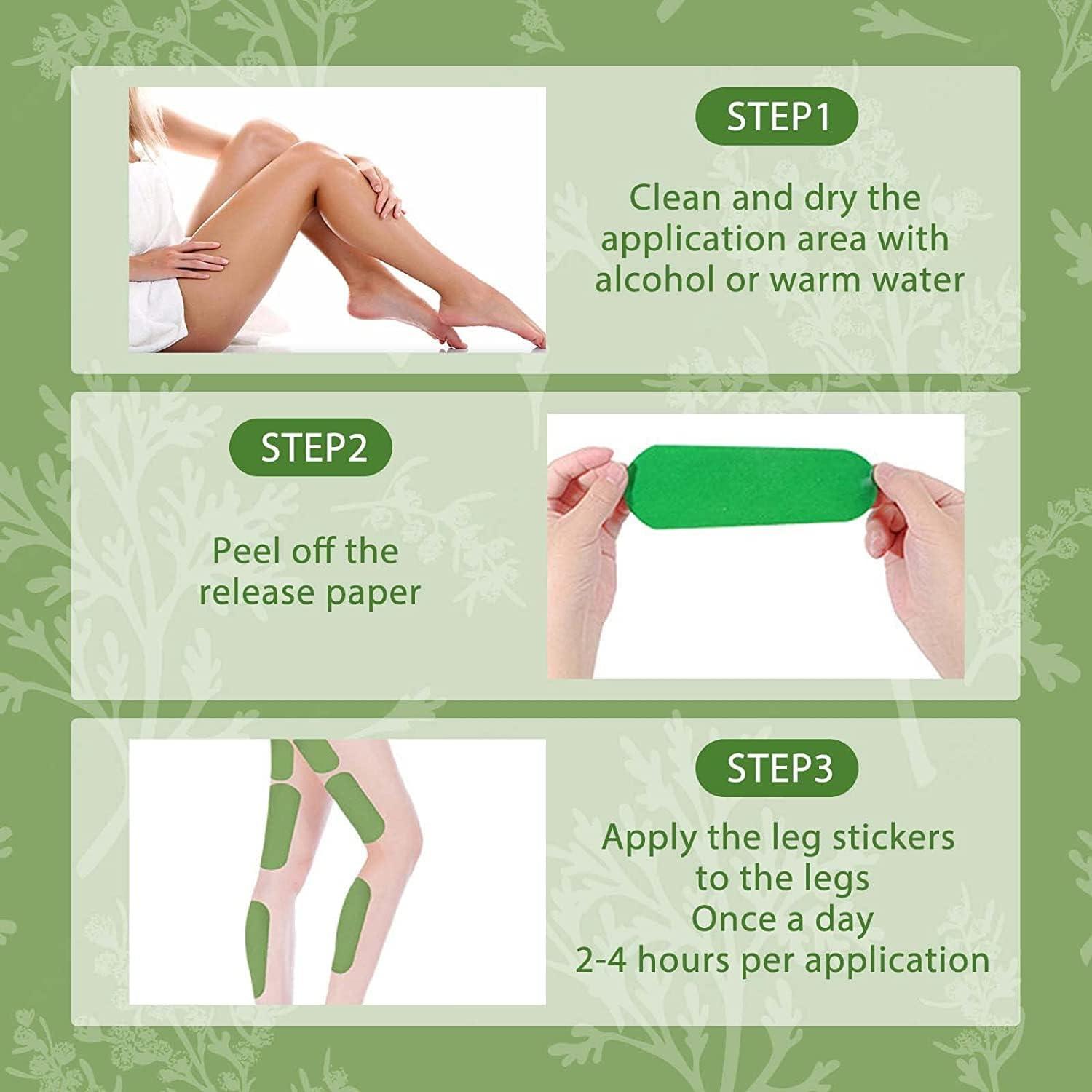 STEP1

Clean and dry the application area with alcohol or warm water

STEP2

Peel off the release paper

STEP3

Apply the leg stickers to the legs
Once a day
2-4 hours per application