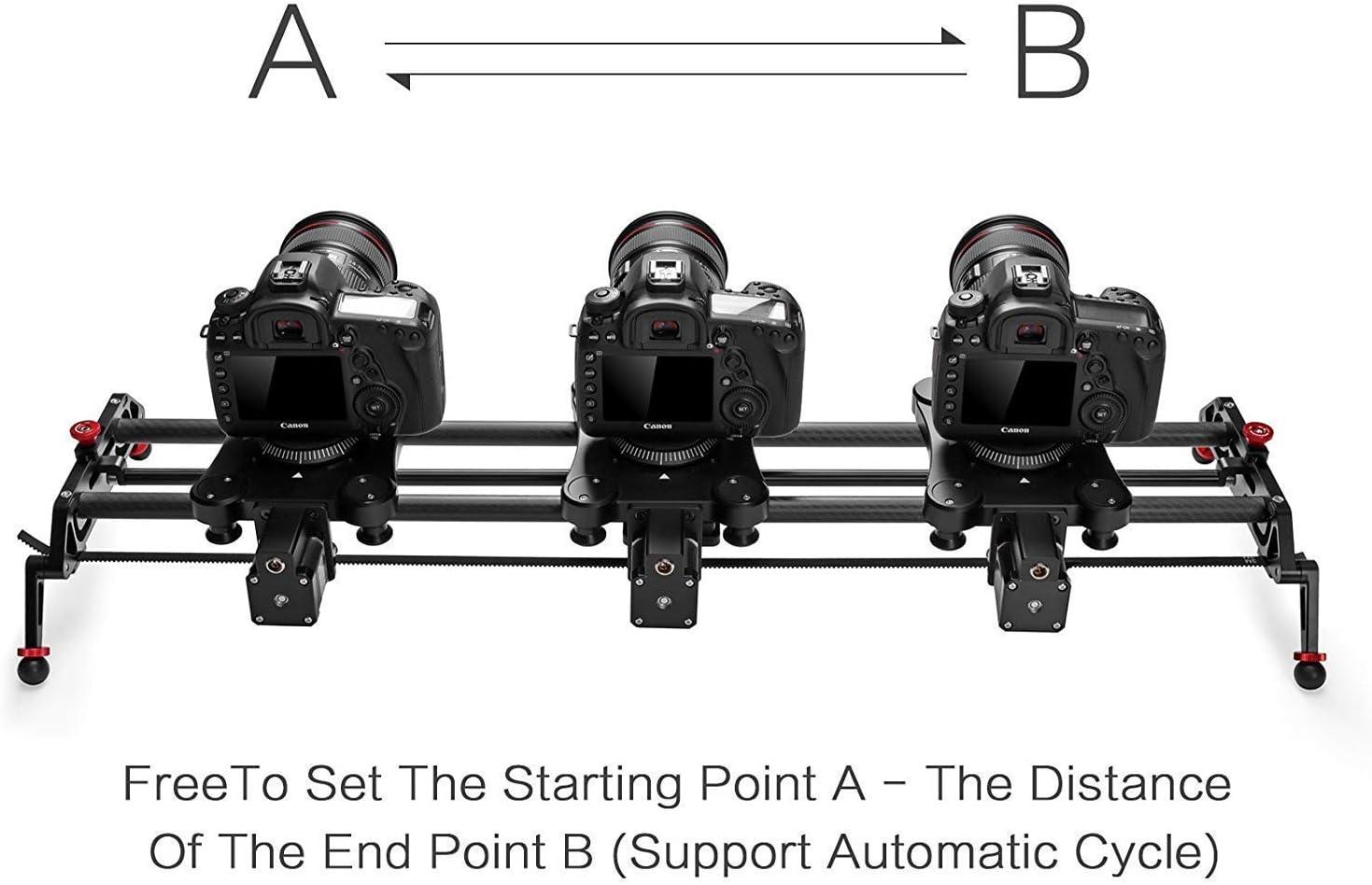 A B

Canon

Canon

Canon

FreeTo Set The Starting Point A - The Distance Of The End Point B (Support Automatic Cycle)