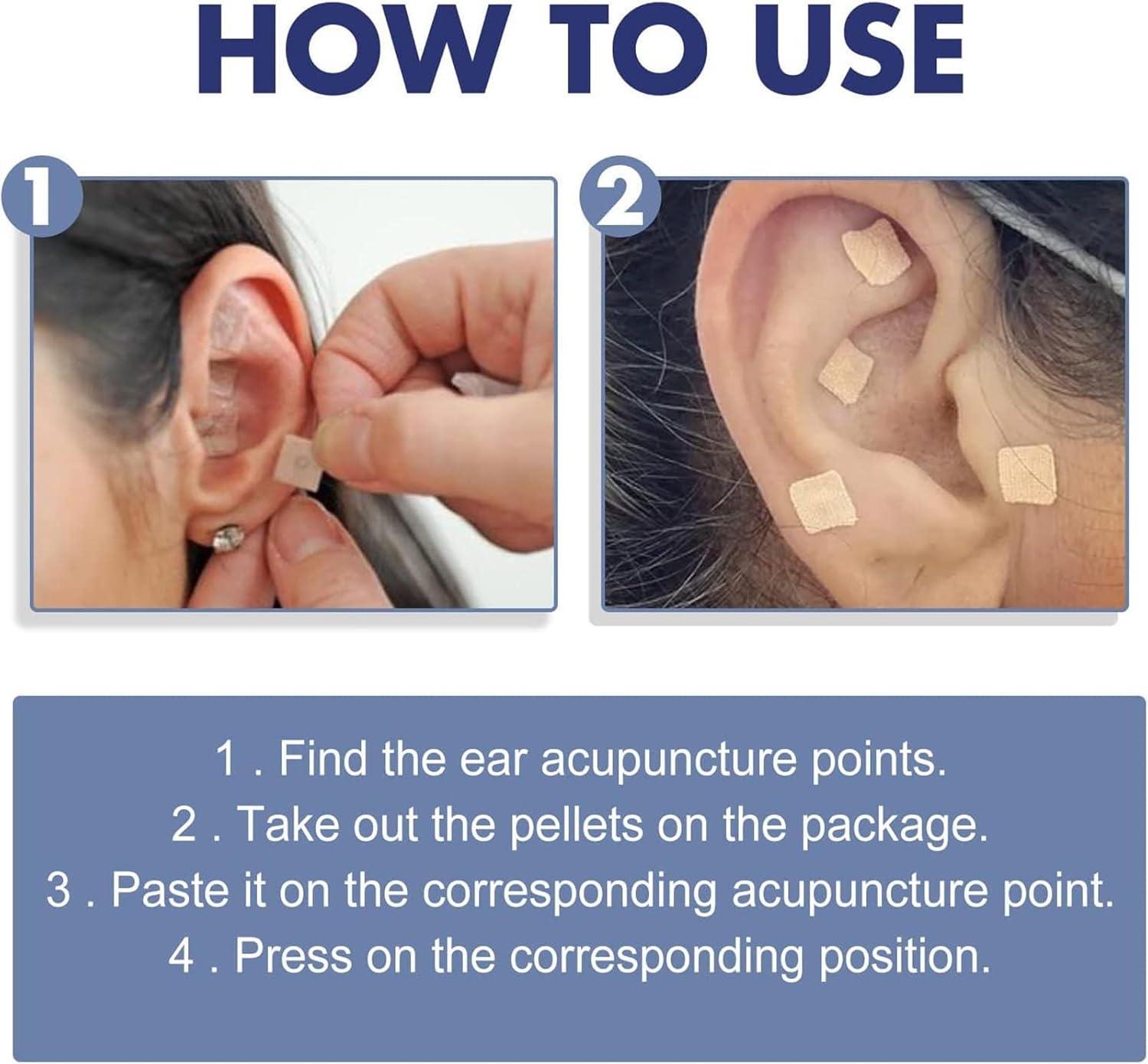 HOW TO USE

1

2

1 . Find the ear acupuncture points.
2 . Take out the pellets on the package.
3 . Paste it on the corresponding acupuncture point.
4 . Press on the corresponding position.