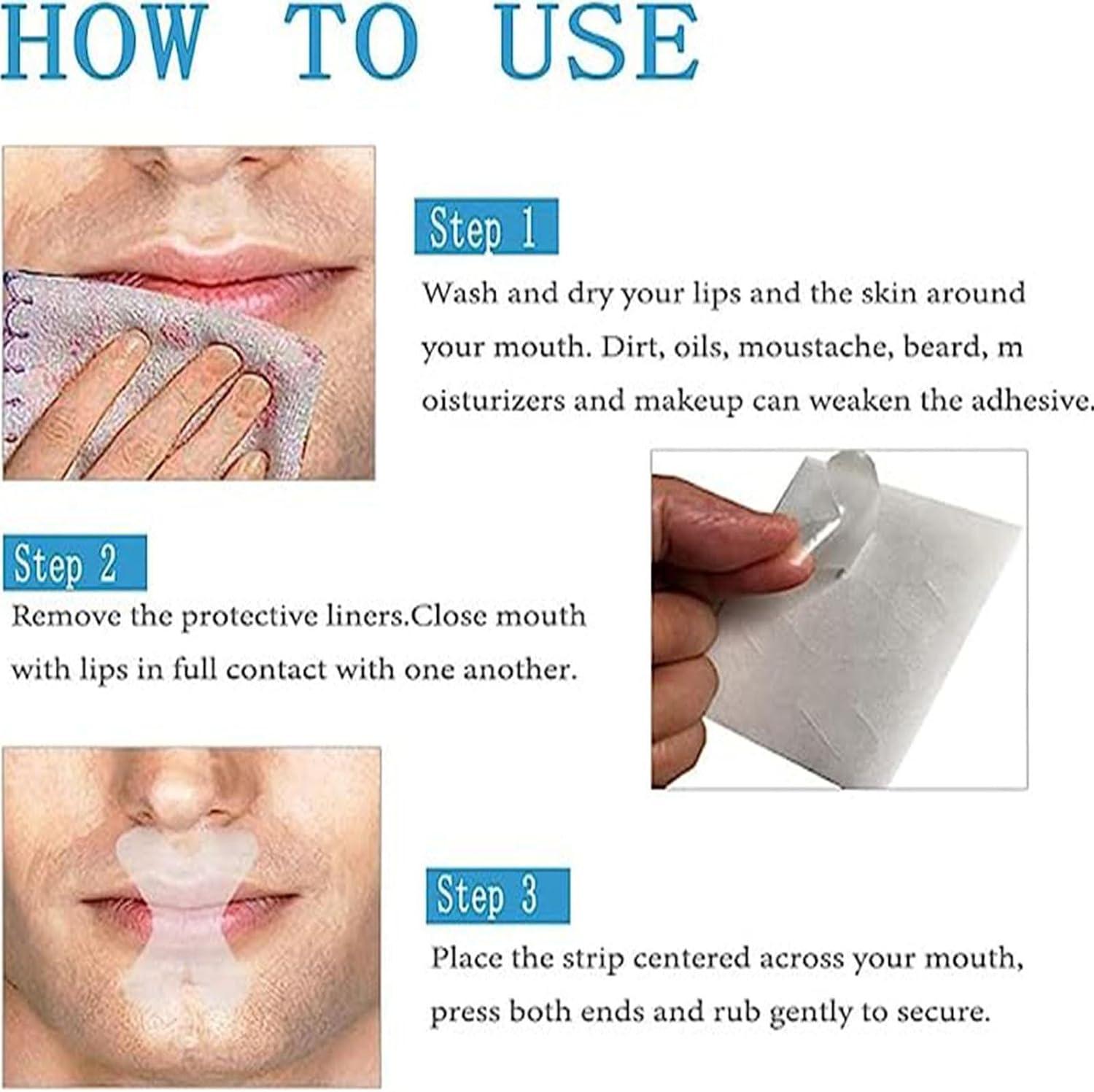 HOW TO USE

Step 1

Wash and dry your lips and the skin around your mouth. Dirt, oils, moustache, beard, m oisturizers and makeup can weaken the adhesive.

Step 2

Remove the protective liners.Close mouth with lips in full contact with one another.

Step 3

Place the strip centered across your mouth, press both ends and rub gently to secure.