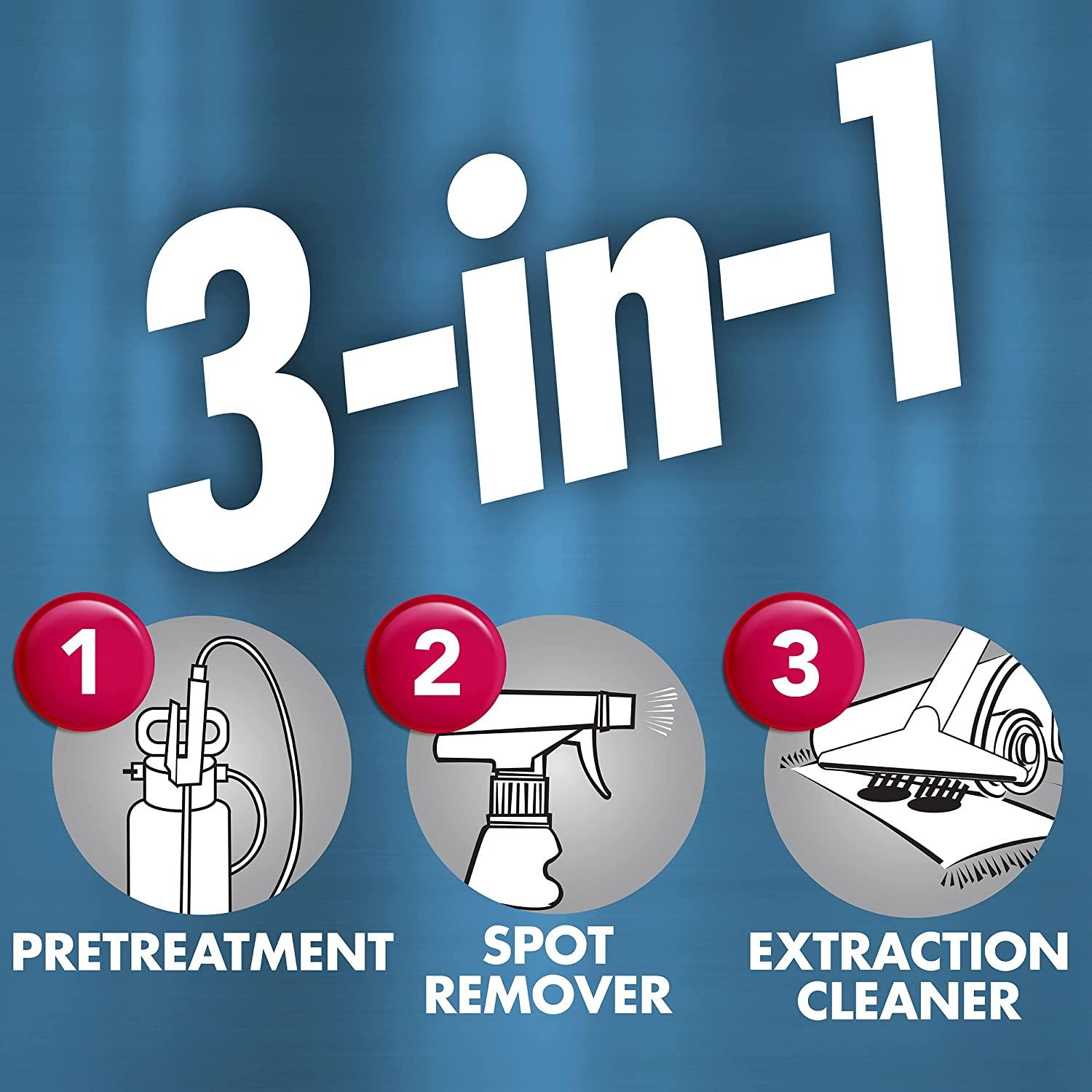 3-in-1

1
PRETREATMENT

2
SPOT REMOVER

3
EXTRACTION CLEANER