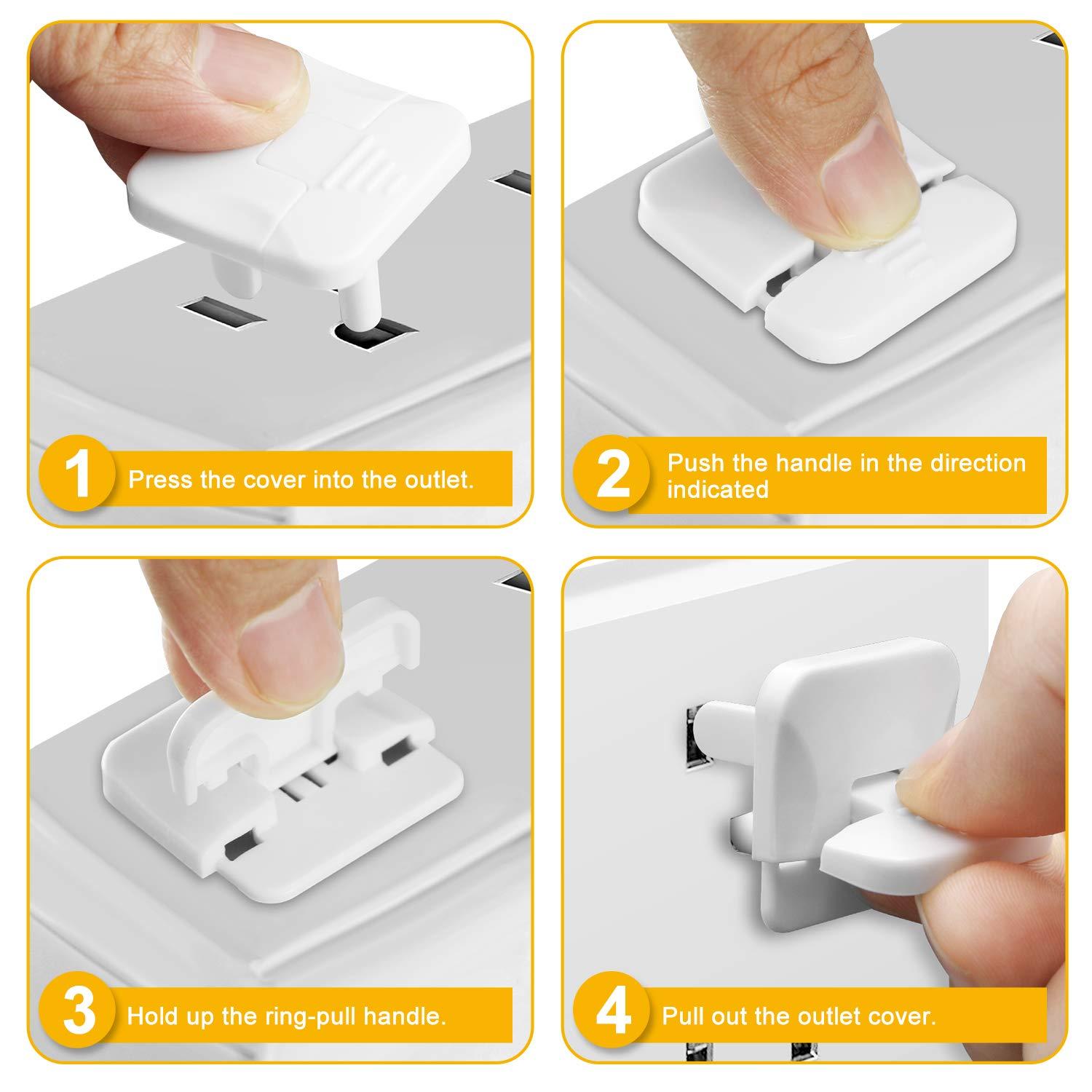 1 Press the cover into the outlet.

2 Push the handle in the direction indicated

3 Hold up the ring-pull handle.

4 Pull out the outlet cover.