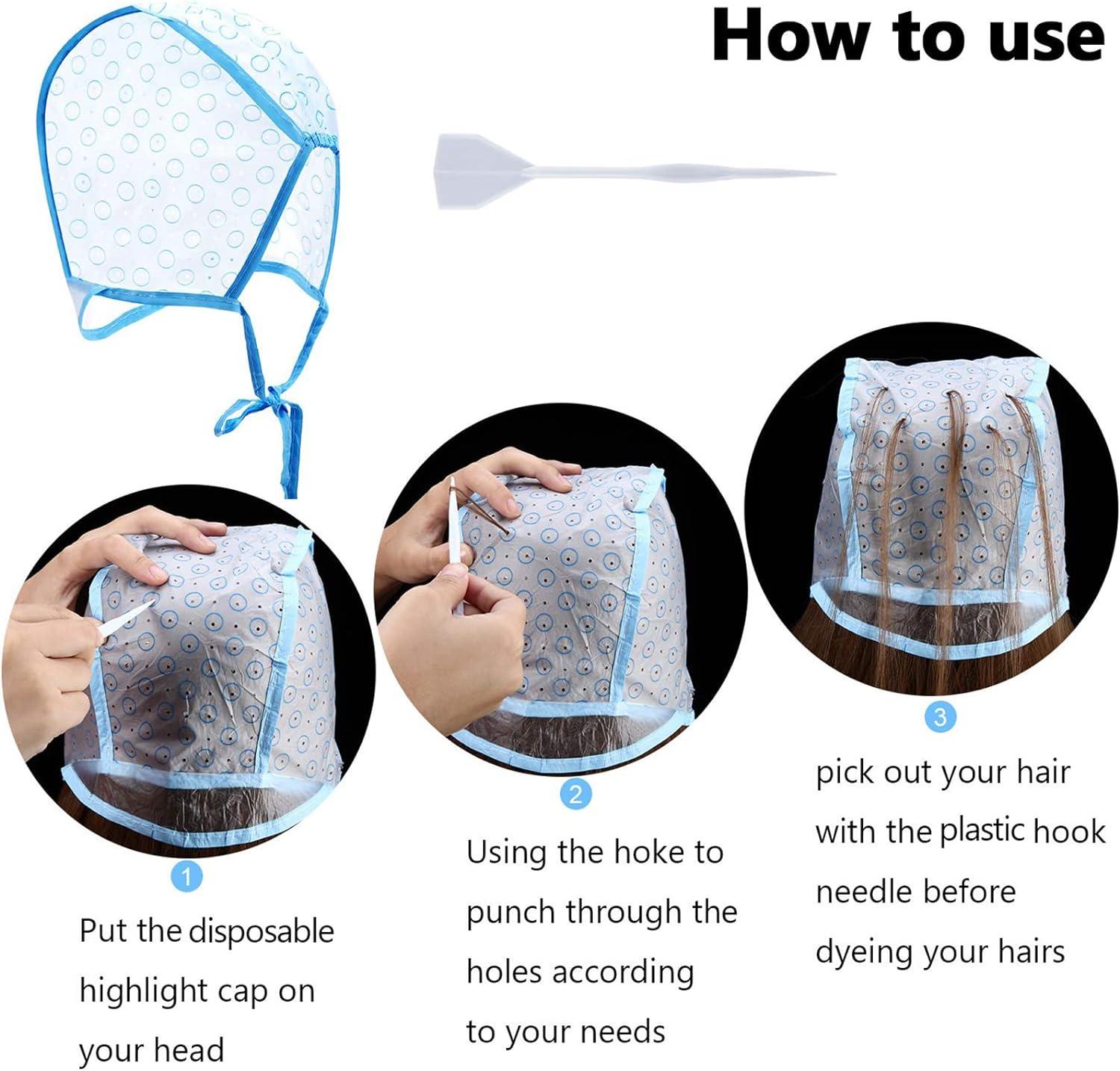 How to use

1
Put the disposable highlight cap on your head

2
Using the hoke to punch through the holes according to your needs

3
pick out your hair with the plastic hook needle before dyeing your hairs