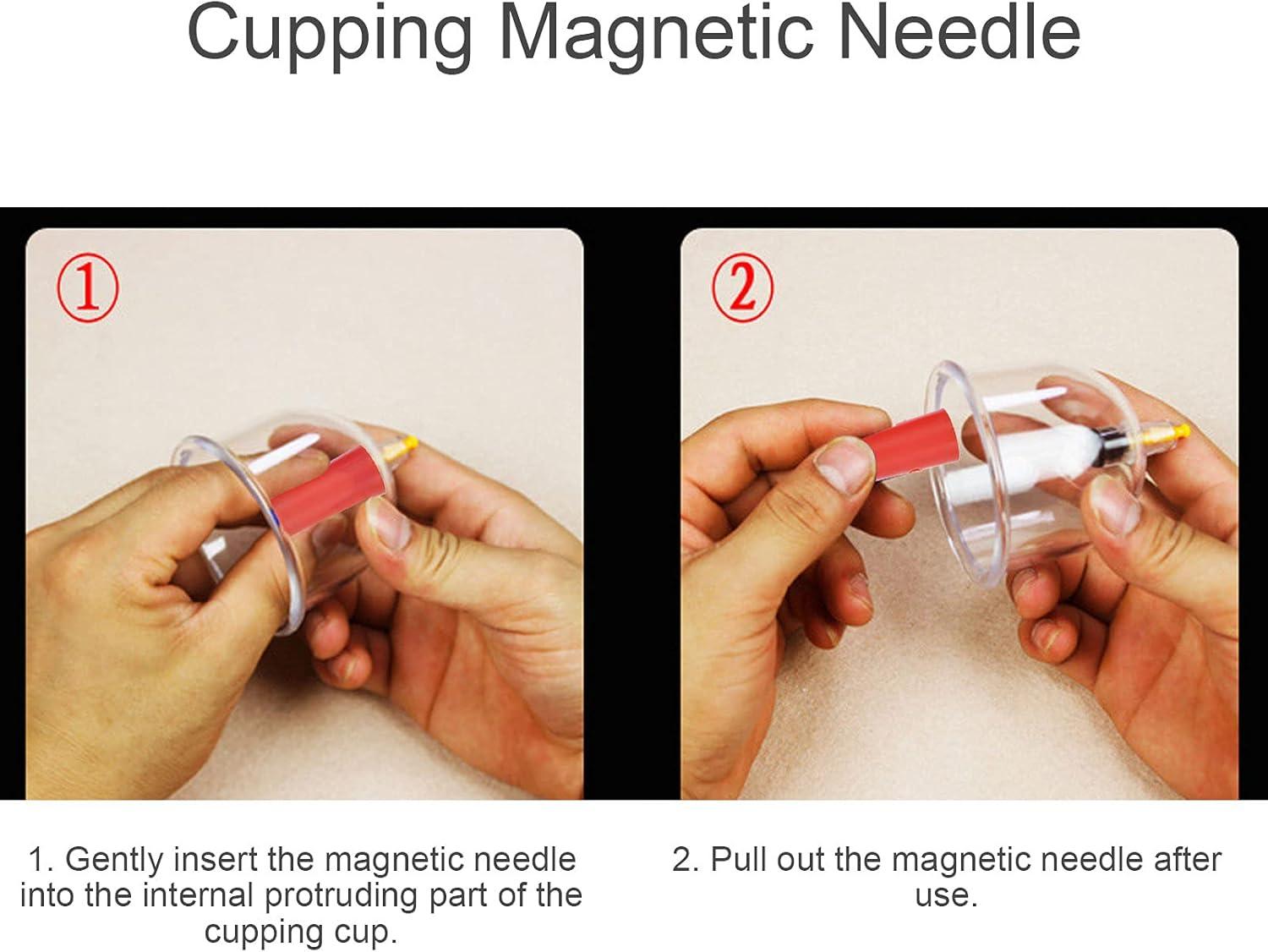 Cupping Magnetic Needle

①

②

1. Gently insert the magnetic needle into the internal protruding part of the cupping cup.

2. Pull out the magnetic needle after use.