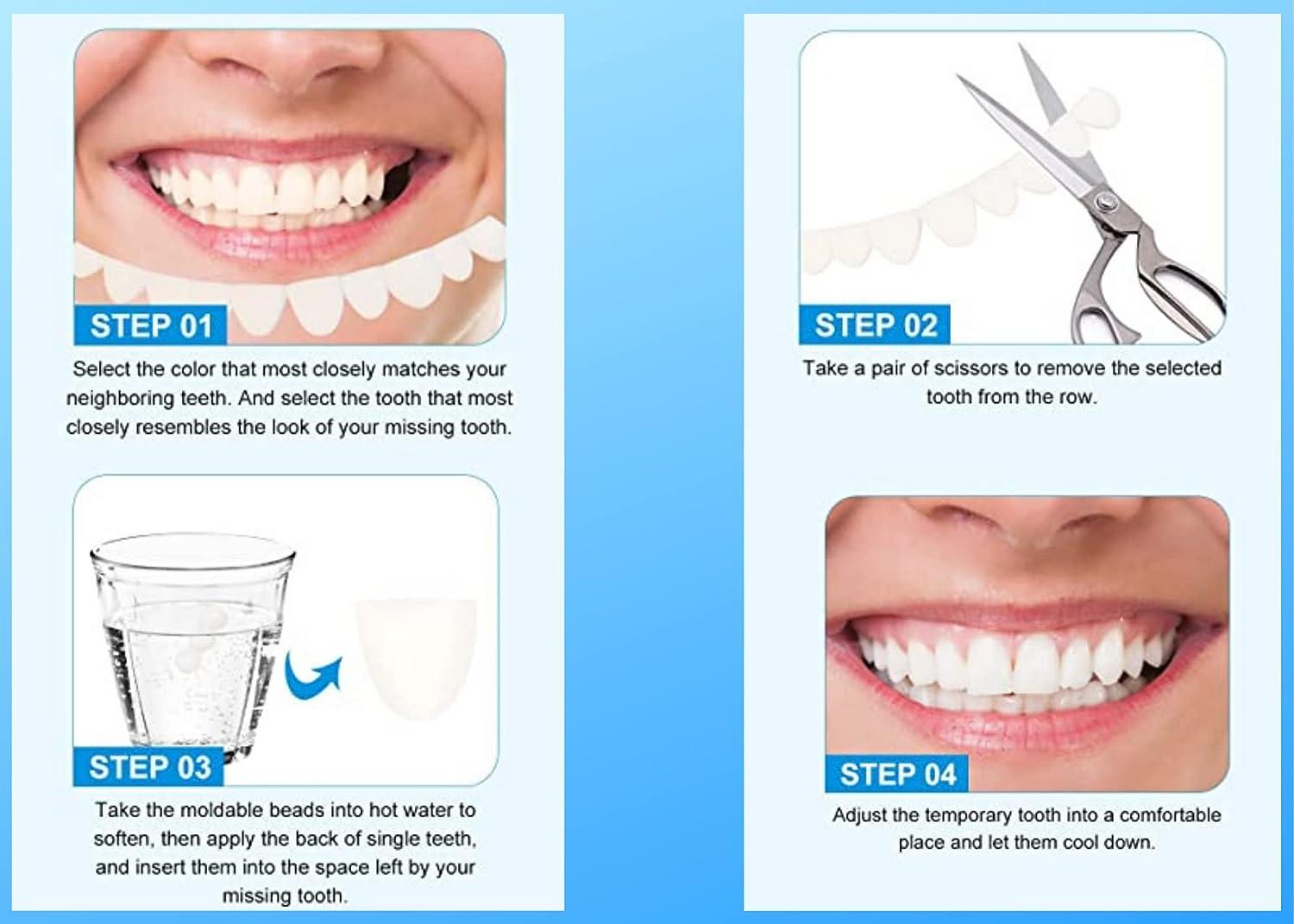 STEP 01

Select the color that most closely matches your neighboring teeth. And select the tooth that most closely resembles the look of your missing tooth.

STEP 03

Take the moldable beads into hot water to soften, then apply the back of single teeth, and insert them into the space left by your missing tooth.

STEP 02

Take a pair of scissors to remove the selected tooth from the row.

STEP 04

Adjust the temporary tooth into a comfortable place and let them cool down.