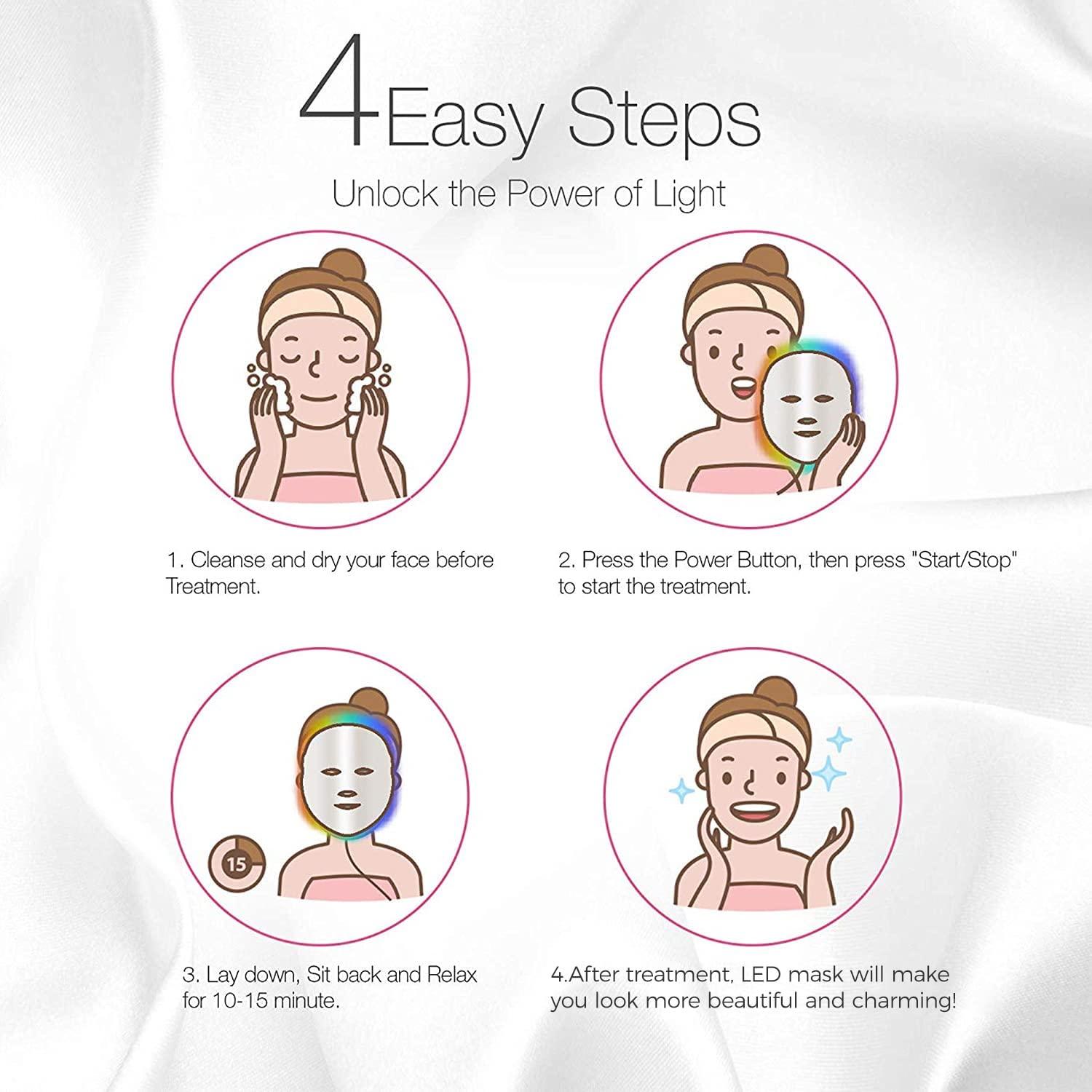 4 Easy Steps

Unlock the Power of Light

1. Cleanse and dry your face before Treatment.

2. Press the Power Button, then press "Start/Stop" to start the treatment.

15

3. Lay down, Sit back and Relax for 10-15 minute.

4.After treatment, LED mask will make you look more beautiful and charming!