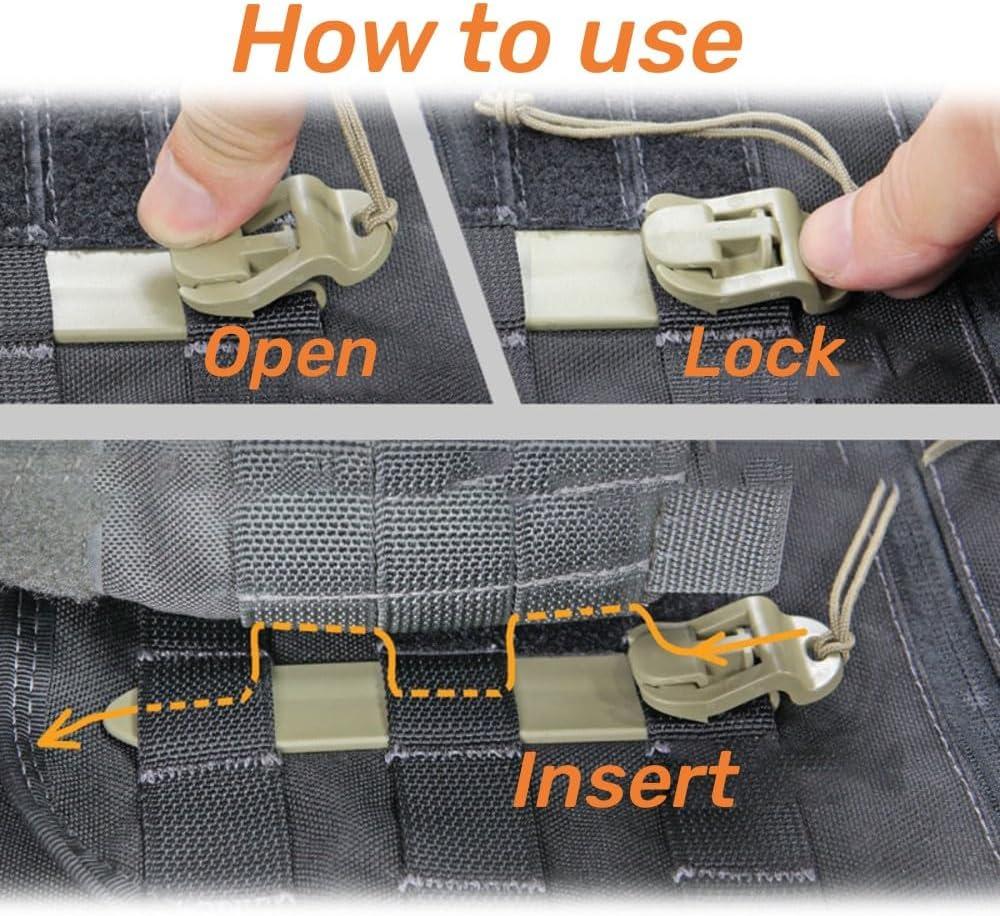 How to use

Open

Lock

Insert