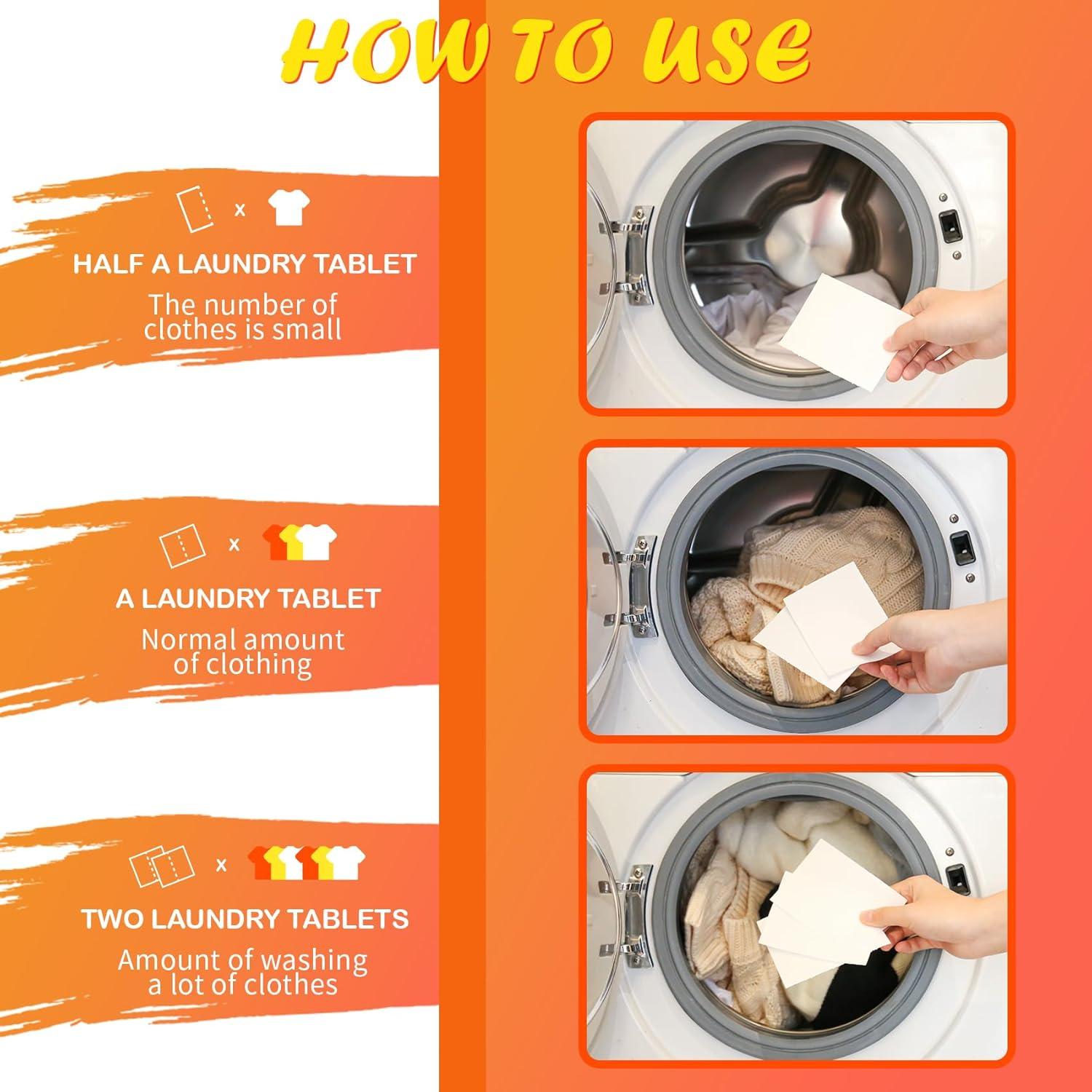 HOW TO USE

x

HALF A LAUNDRY TABLET

The number of clothes is small

x

A LAUNDRY TABLET

Normal amount of clothing

x

TWO LAUNDRY TABLETS

Amount of washing a lot of clothes