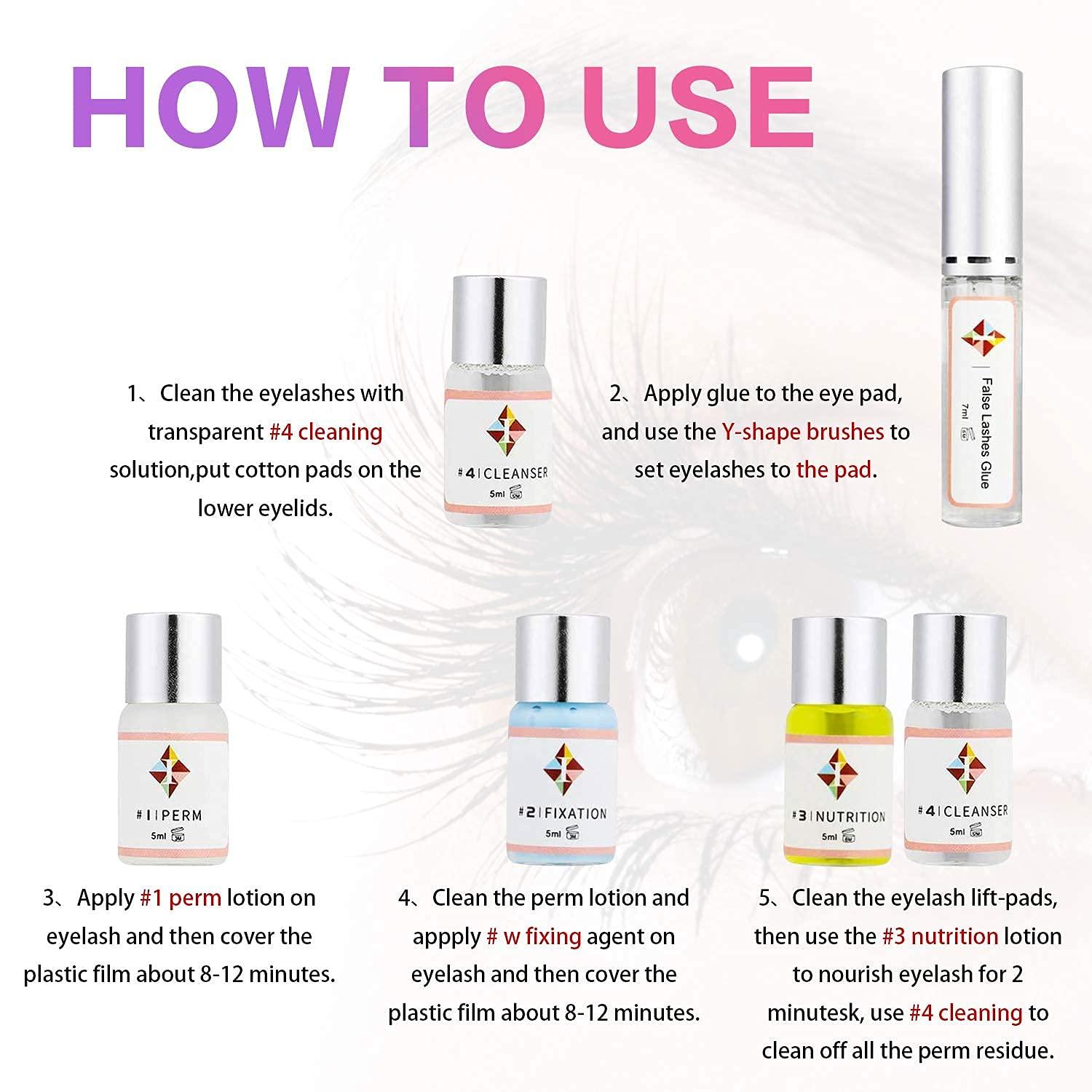 HOW TO USE

1、Clean the eyelashes with transparent #4 cleaning solution,put cotton pads on the lower eyelids.

#4 | CLEANSER
5ml

2、Apply glue to the eye pad, and use the Y-shape brushes to set eyelashes to the pad.

False Lashes Glue
7ml

#1 | PERM
5ml

#2 | FIXATION
5ml

#3 | NUTRITION
5ml

#4 | CLEANSER
5ml

3、Apply #1 perm lotion on eyelash and then cover the plastic film about 8-12 minutes.

4、Clean the perm lotion and appply # w fixing agent on eyelash and then cover the plastic film about 8-12 minutes.

5、Clean the eyelash lift-pads, then use the #3 nutrition lotion to nourish eyelash for 2 minutesk, use #4 cleaning to clean off all the perm residue.