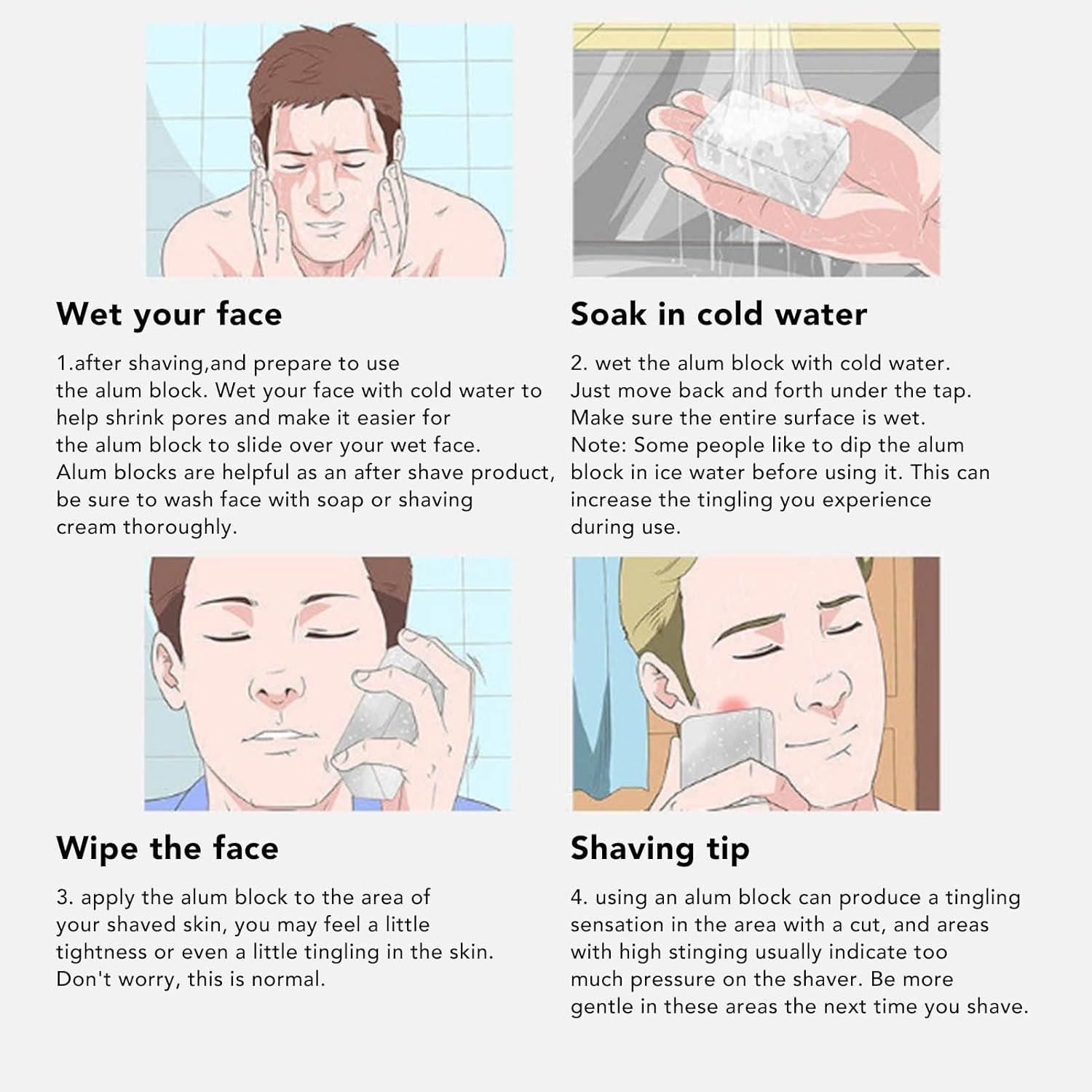 Wet your face

1.after shaving,and prepare to use the alum block. Wet your face with cold water to help shrink pores and make it easier for the alum block to slide over your wet face. Alum blocks are helpful as an after shave product, be sure to wash face with soap or shaving cream thoroughly.

Soak in cold water

2. wet the alum block with cold water. Just move back and forth under the tap. Make sure the entire surface is wet. Note: Some people like to dip the alum block in ice water before using it. This can increase the tingling you experience during use.

Wipe the face

3. apply the alum block to the area of your shaved skin, you may feel a little tightness or even a little tingling in the skin. Don't worry, this is normal.

Shaving tip

4. using an alum block can produce a tingling sensation in the area with a cut, and areas with high stinging usually indicate too much pressure on the shaver. Be more gentle in these areas the next time you shave.