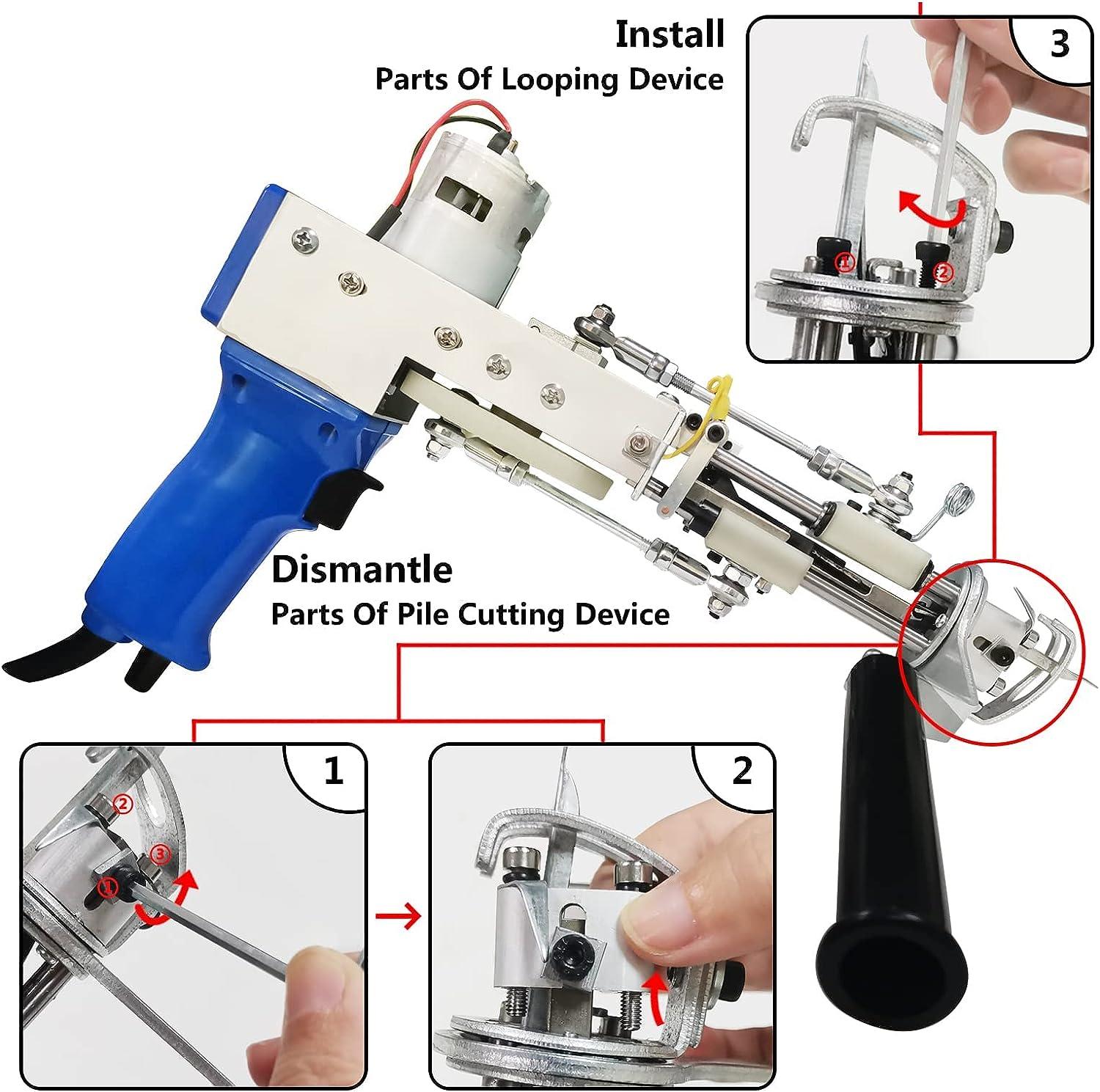 Install
Parts Of Looping Device

3

①

②

Dismantle
Parts Of Pile Cutting Device

1

②

③

①

2