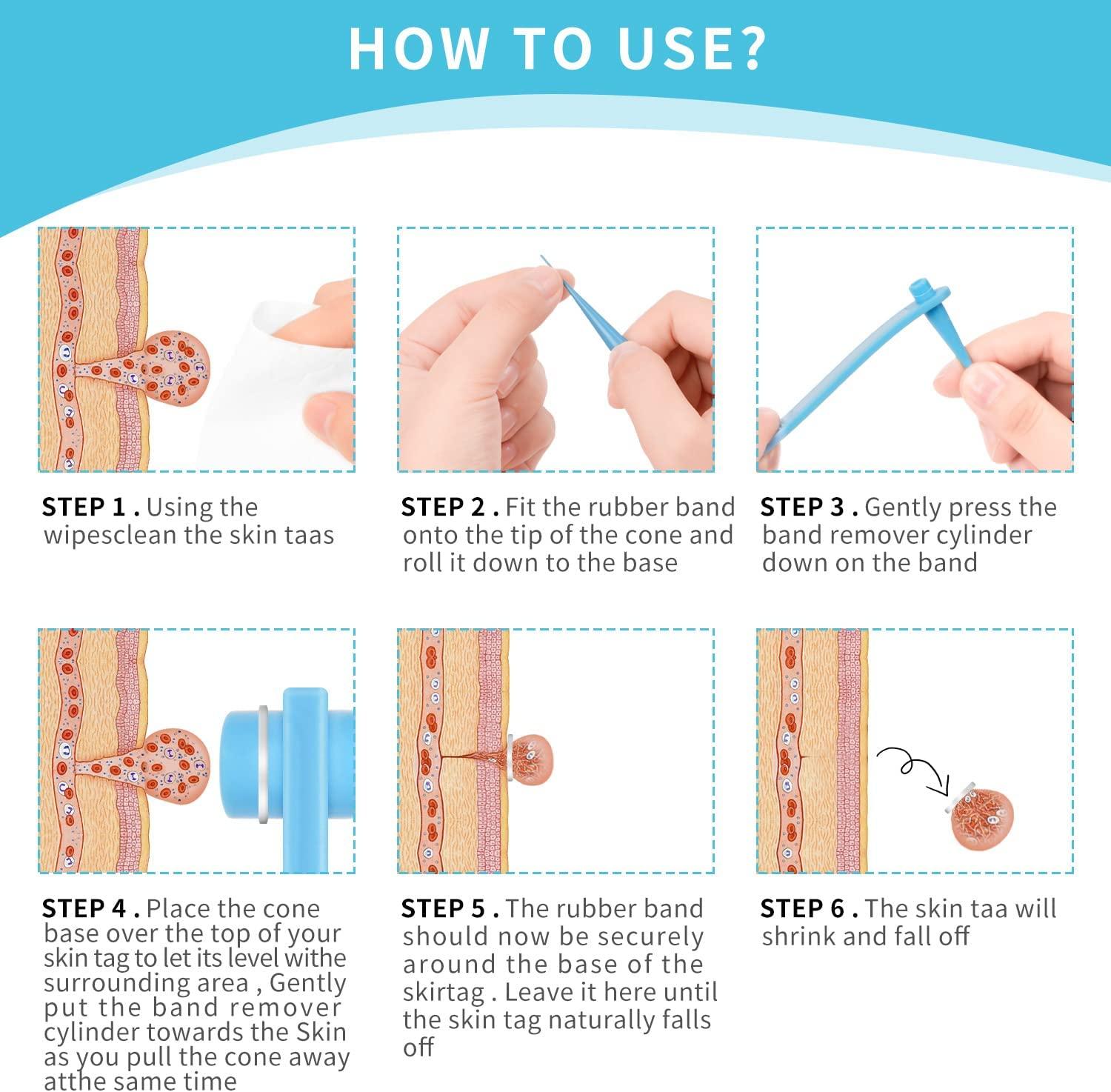 HOW TO USE?

STEP 1 . Using the wipesclean the skin taas

STEP 2 . Fit the rubber band onto the tip of the cone and roll it down to the base

STEP 3 . Gently press the band remover cylinder down on the band

STEP 4 . Place the cone base over the top of your skin tag to let its level withe surrounding area , Gently put the band remover cylinder towards the Skin as you pull the cone away atthe same time

STEP 5 . The rubber band should now be securely around the base of the skirtag . Leave it here until the skin tag naturally falls off

STEP 6 . The skin taa will shrink and fall off