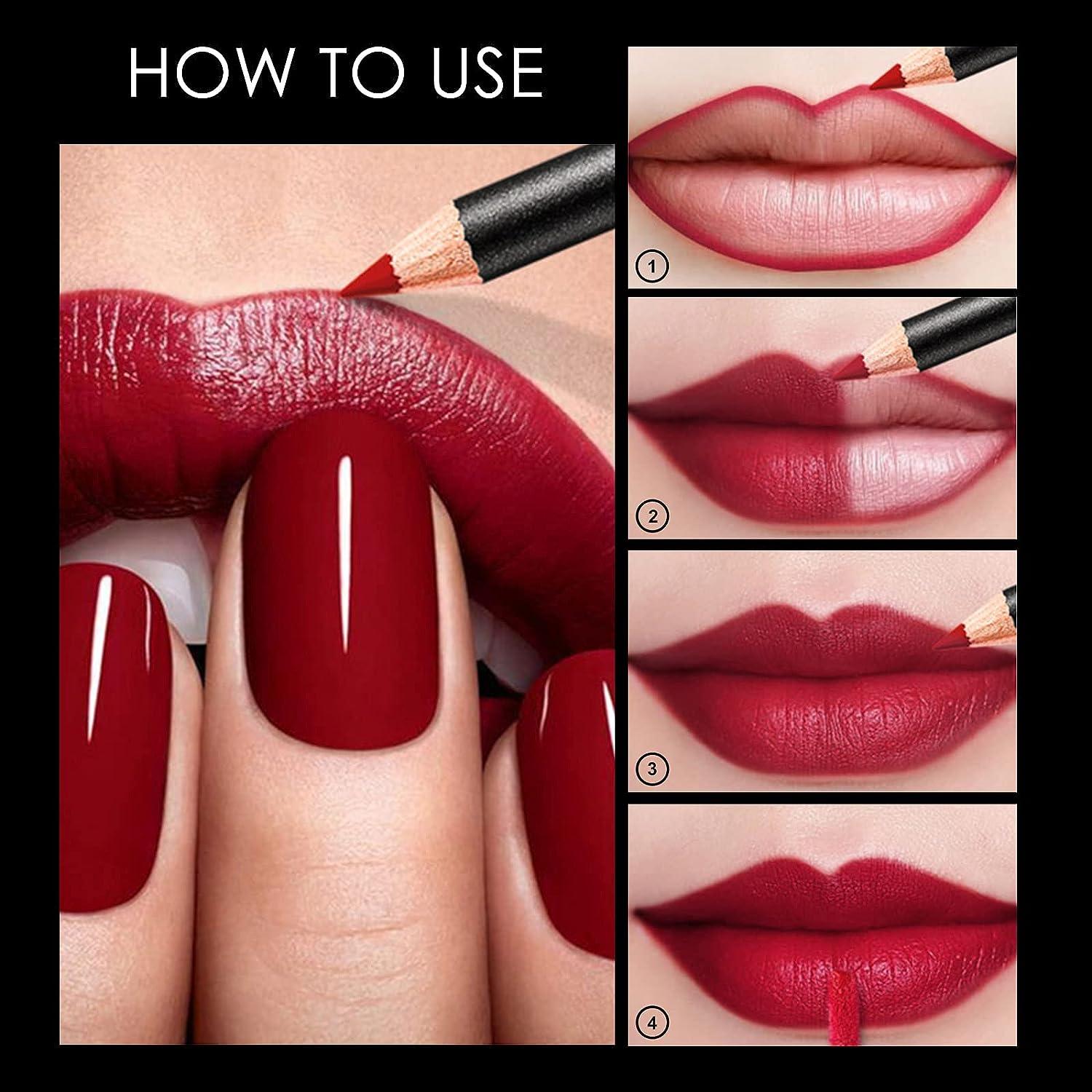 HOW TO USE

1

2

3

4