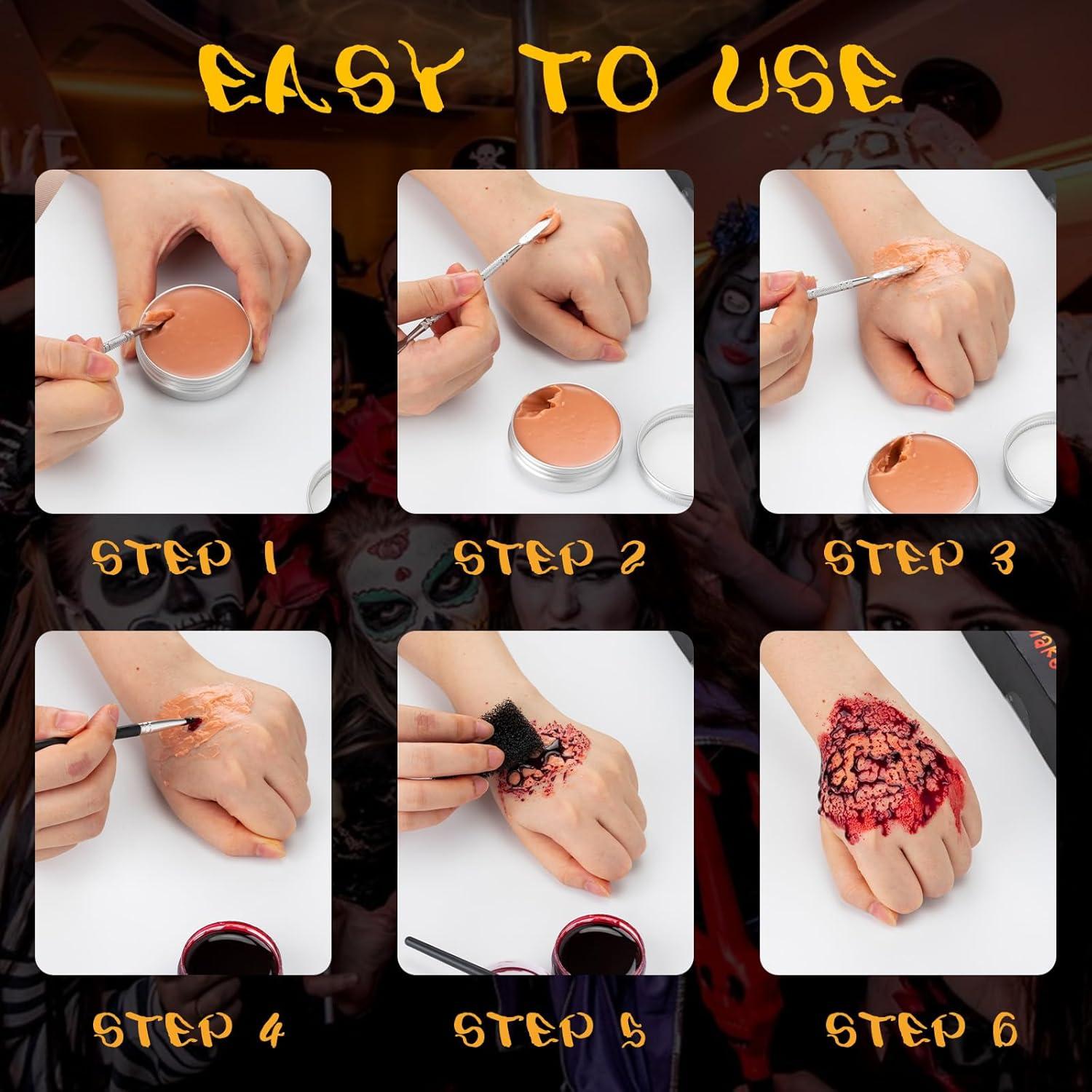 EASY TO USE

STEP 1

STEP 2

STEP 3

STEP 4

STEP 5

STEP 6