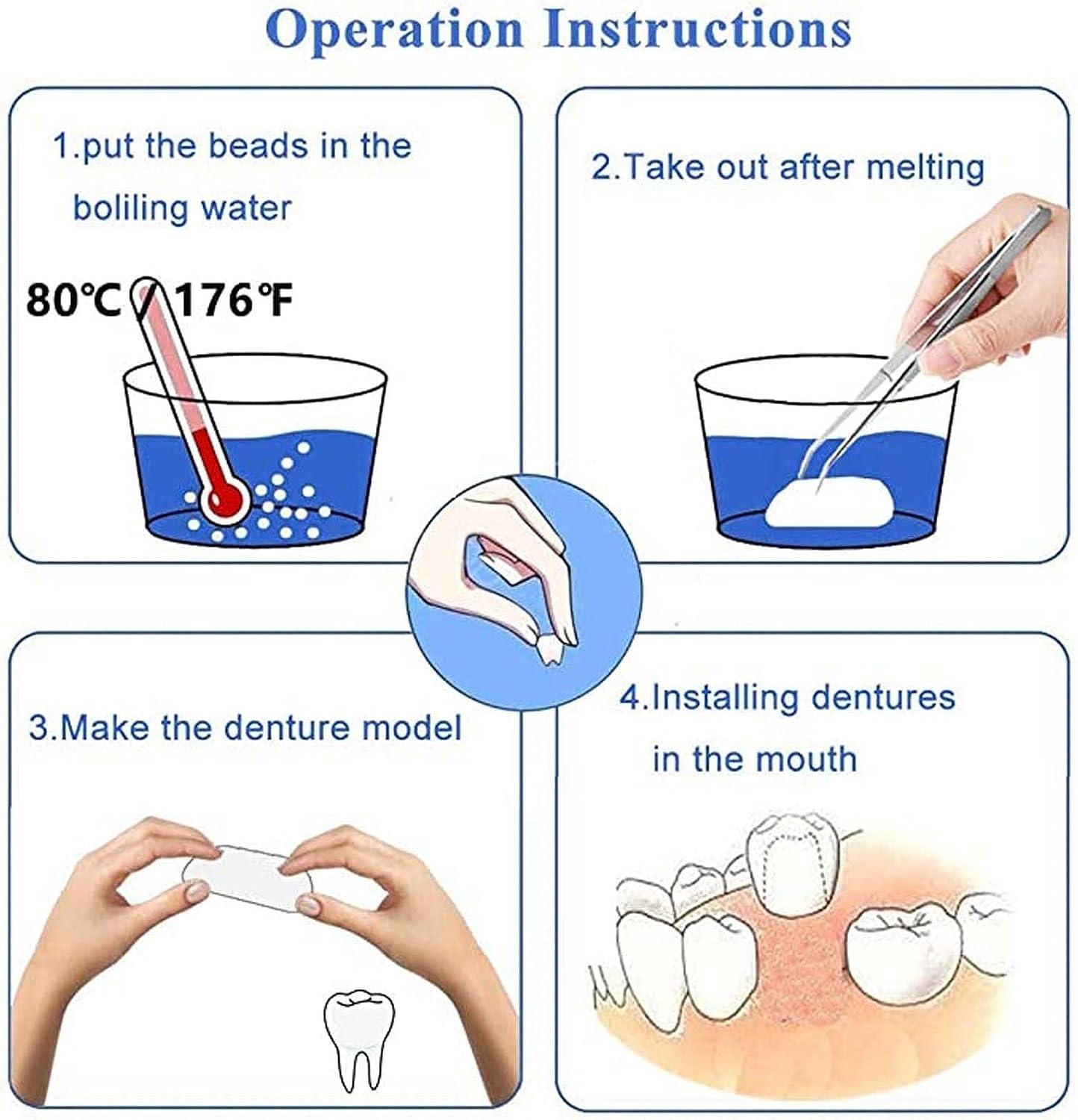 Operation Instructions

1.put the beads in the boliling water

80℃ / 176℉

2.Take out after melting

3.Make the denture model

4.Installing dentures in the mouth