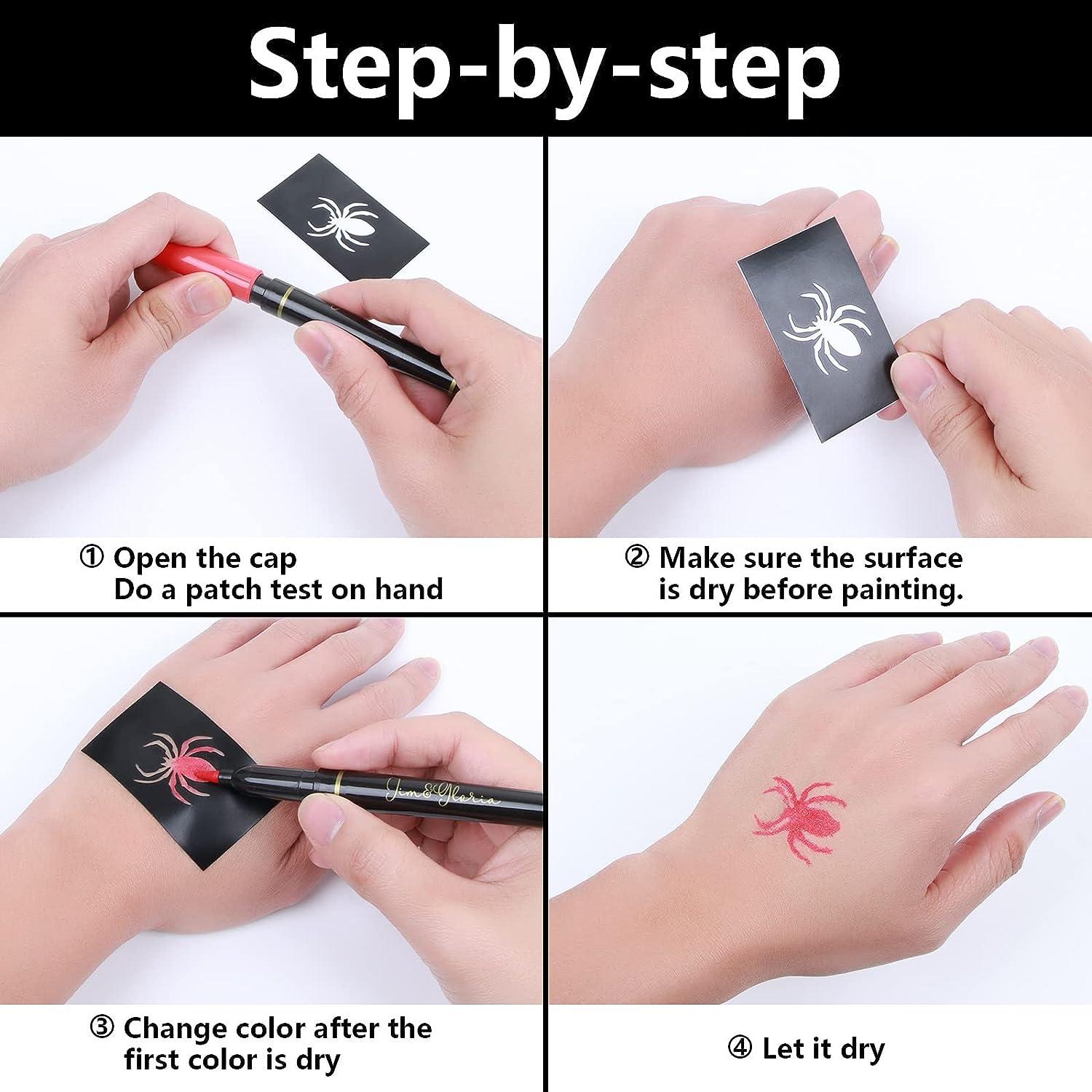 Step-by-step

① Open the cap
Do a patch test on hand

② Make sure the surface is dry before painting.

Jim&Gloria

③ Change color after the first color is dry

④ Let it dry