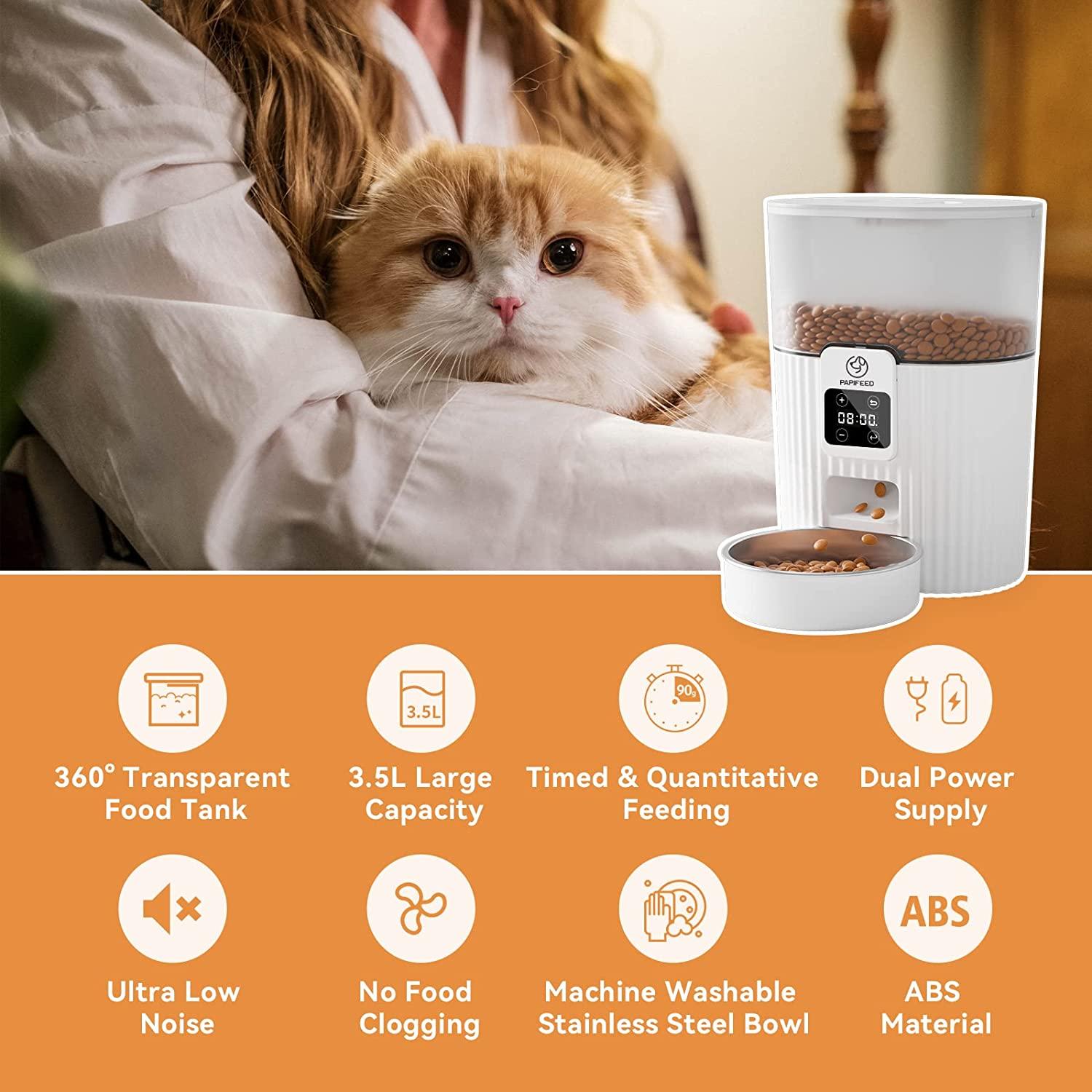 PAPIFEED

08:00

3.5L

90g

360° Transparent Food Tank

3.5L Large Capacity

Timed & Quantitative Feeding

Dual Power Supply

ABS

Ultra Low Noise

No Food Clogging

Machine Washable Stainless Steel Bowl

ABS Material