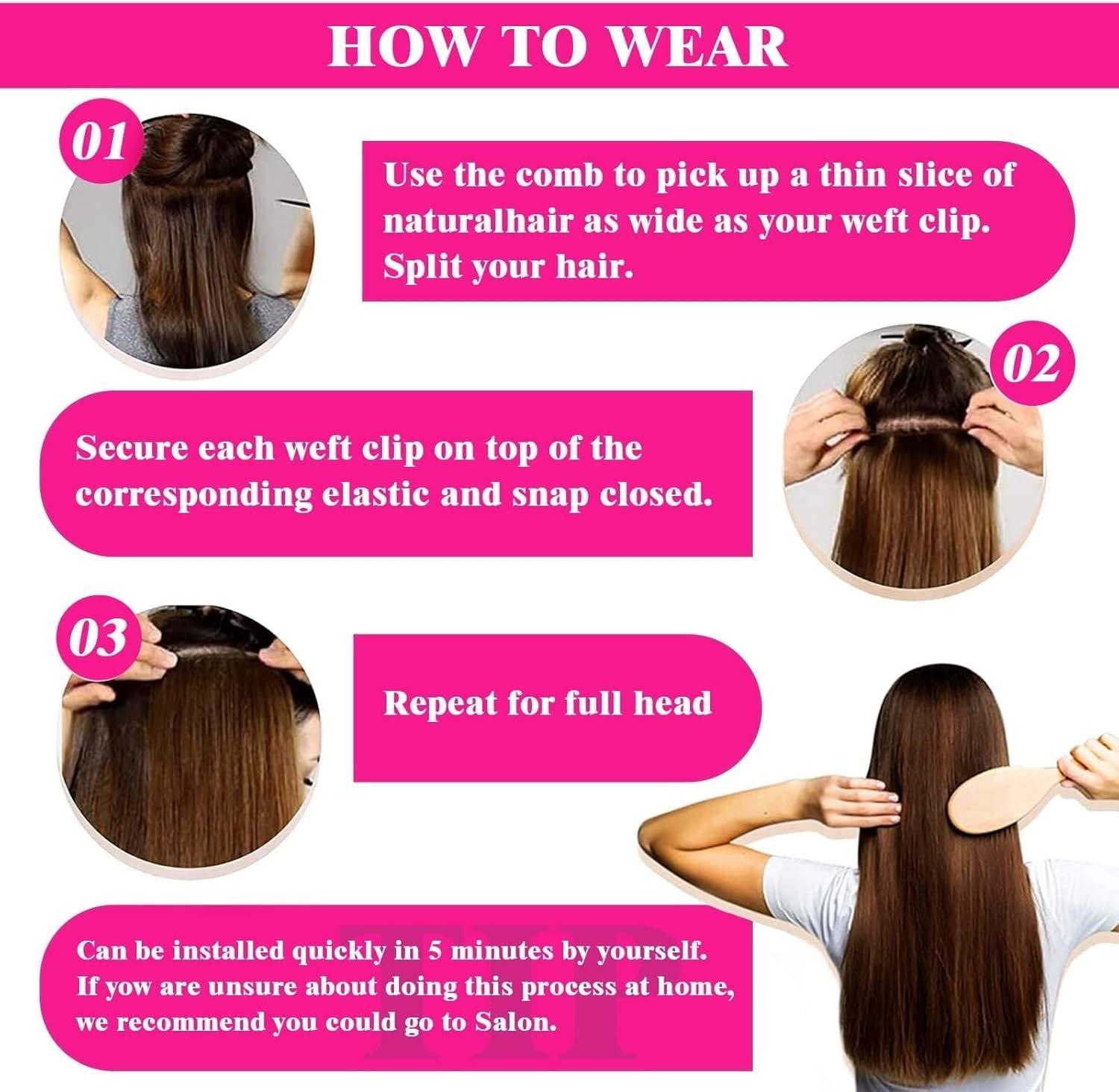 HOW TO WEAR

01

Use the comb to pick up a thin slice of naturalhair as wide as your weft clip. Split your hair.

02

Secure each weft clip on top of the corresponding elastic and snap closed.

03

Repeat for full head

TIP

Can be installed quickly in 5 minutes by yourself. If yow are unsure about doing this process at home, we recommend you could go to Salon.