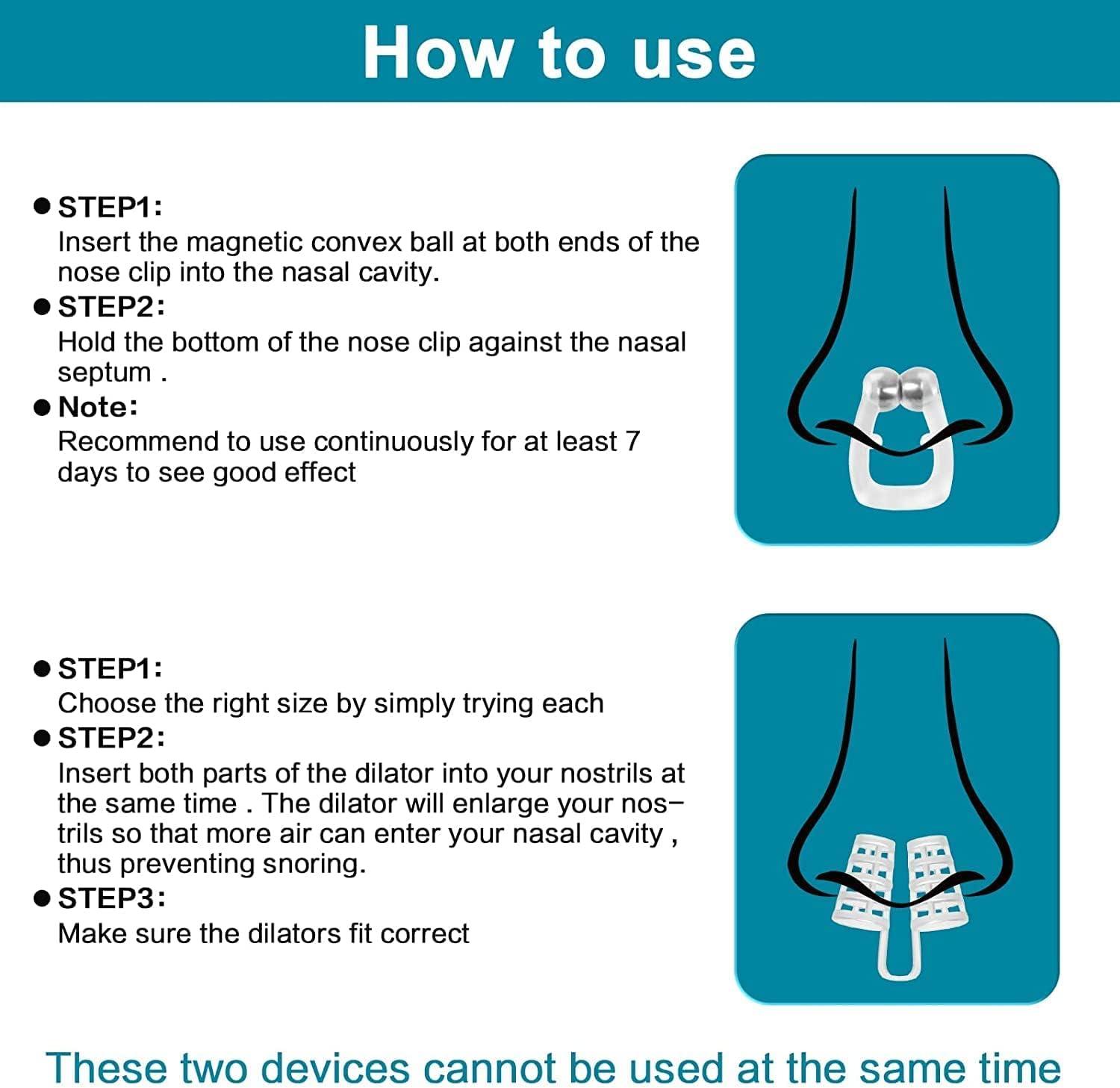 How to use

● STEP1:
Insert the magnetic convex ball at both ends of the nose clip into the nasal cavity.
● STEP2:
Hold the bottom of the nose clip against the nasal septum .
● Note:
Recommend to use continuously for at least 7 days to see good effect

● STEP1:
Choose the right size by simply trying each
● STEP2:
Insert both parts of the dilator into your nostrils at the same time . The dilator will enlarge your nostrils so that more air can enter your nasal cavity , thus preventing snoring.
● STEP3:
Make sure the dilators fit correct

These two devices cannot be used at the same time