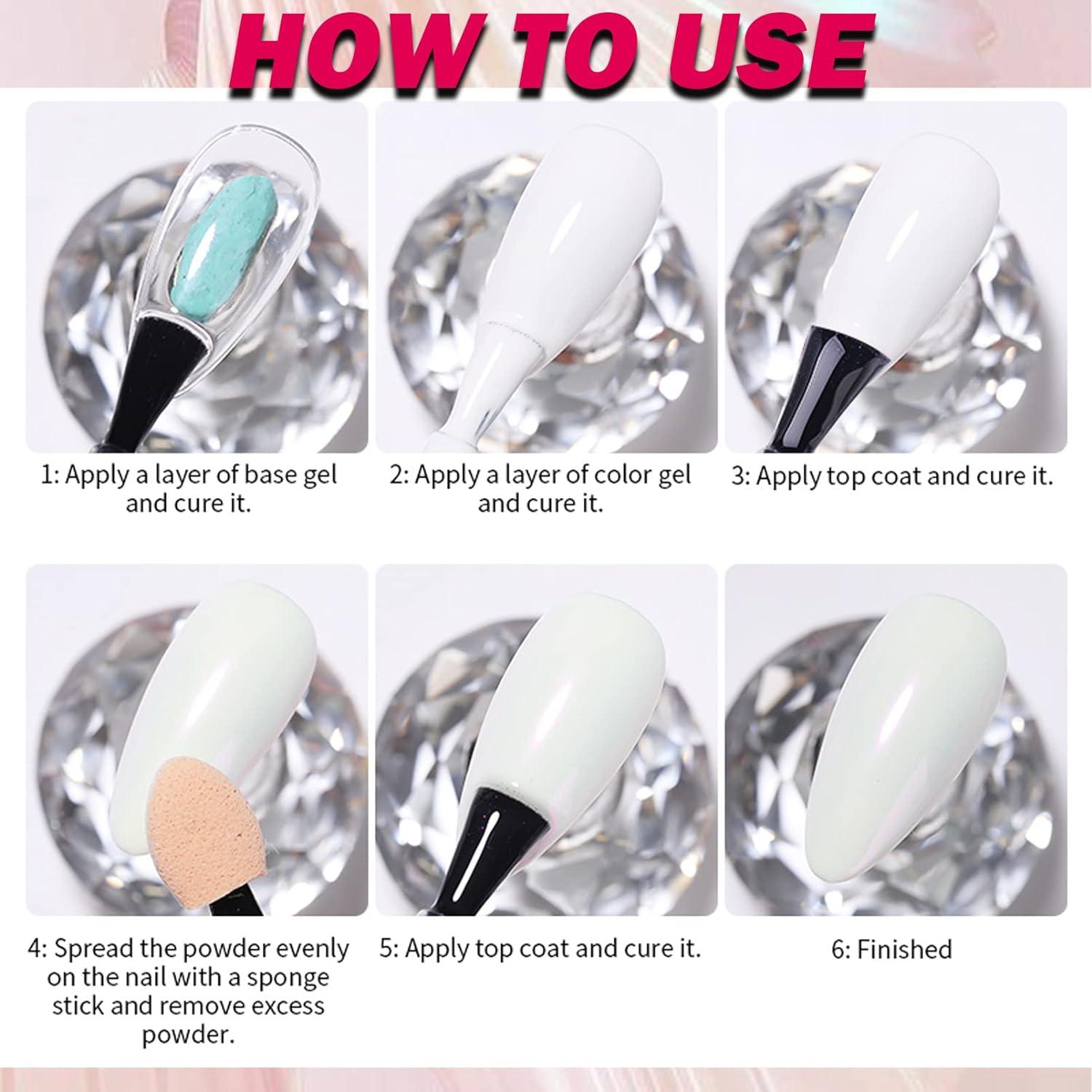 HOW TO USE

1: Apply a layer of base gel and cure it.

2: Apply a layer of color gel and cure it.

3: Apply top coat and cure it.

4: Spread the powder evenly on the nail with a sponge stick and remove excess powder.

5: Apply top coat and cure it.

6: Finished