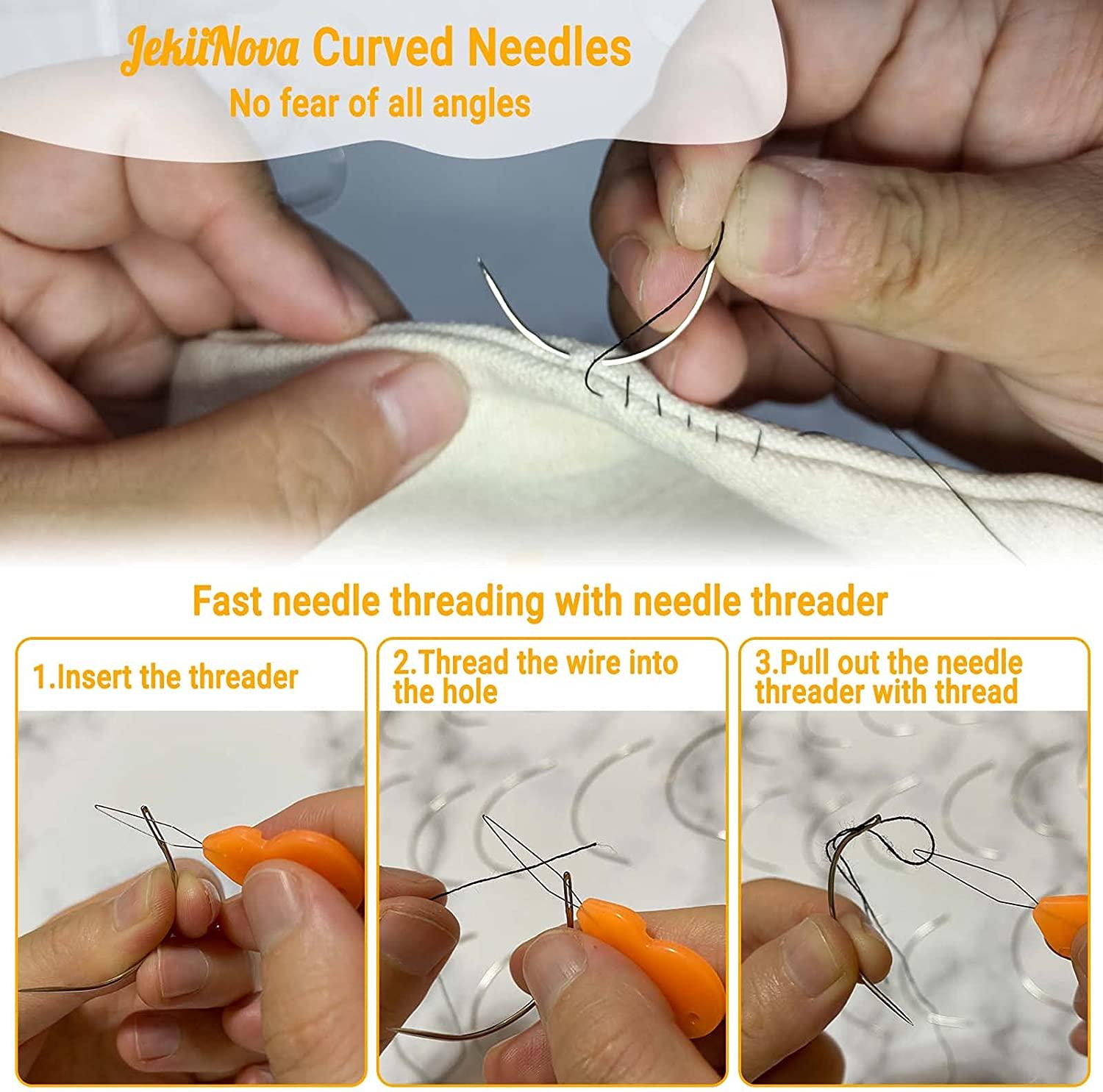 JekiiNova Curved Needles
No fear of all angles

Fast needle threading with needle threader

1.Insert the threader

2.Thread the wire into the hole

3.Pull out the needle threader with thread