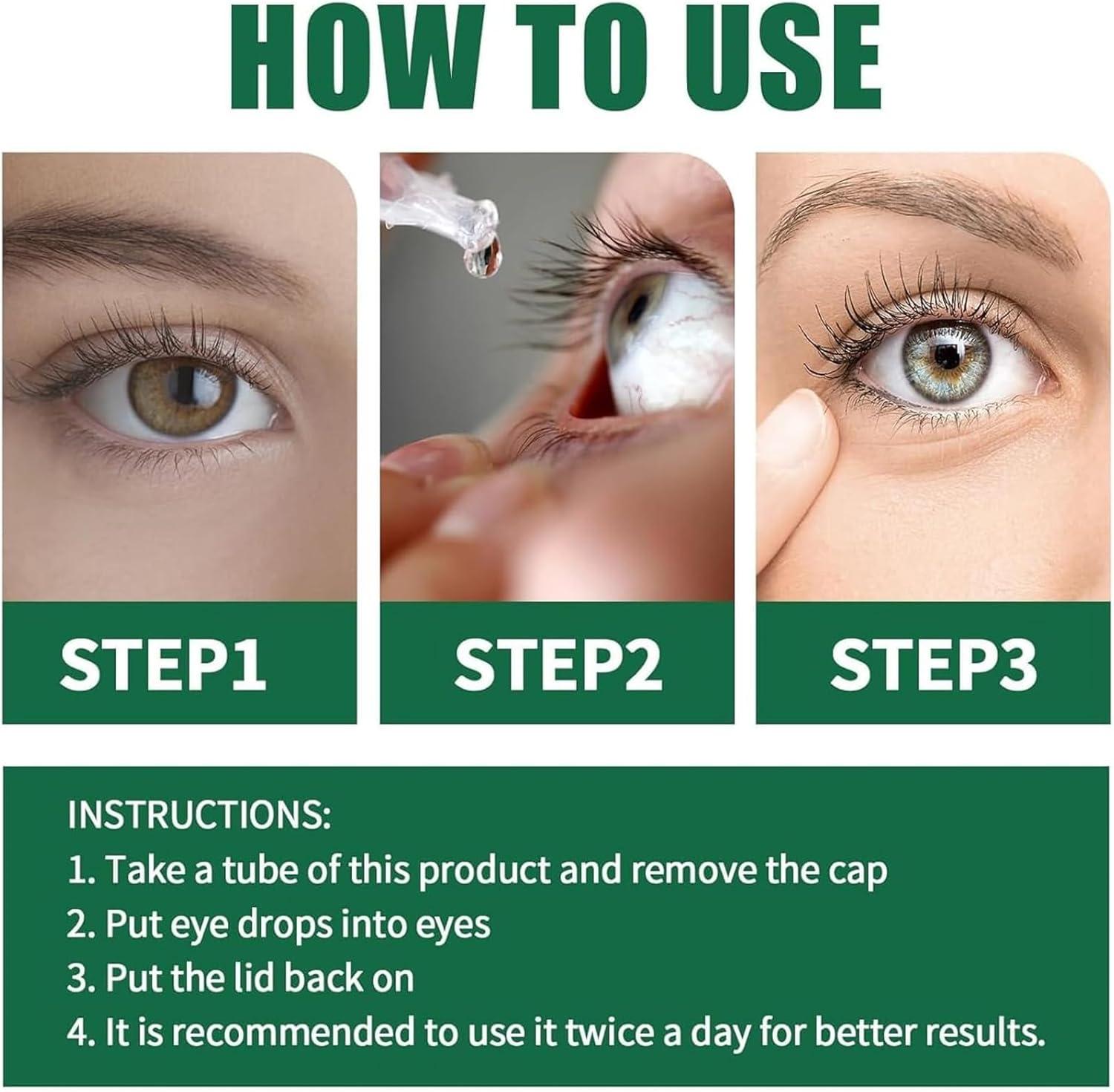 HOW TO USE

STEP1

STEP2

STEP3

INSTRUCTIONS:
1. Take a tube of this product and remove the cap
2. Put eye drops into eyes
3. Put the lid back on
4. It is recommended to use it twice a day for better results.