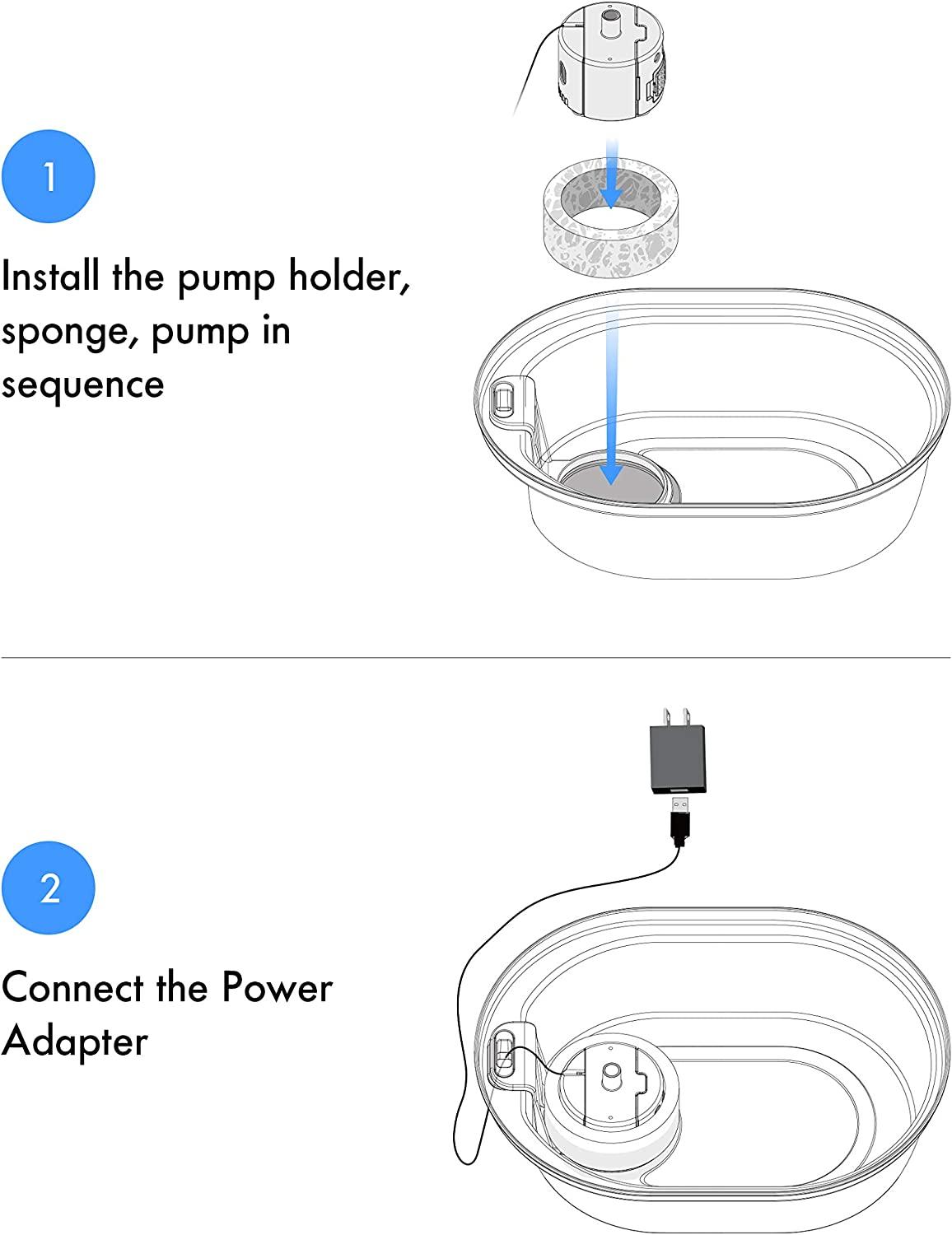 1

Install the pump holder, sponge, pump in sequence

2

Connect the Power Adapter