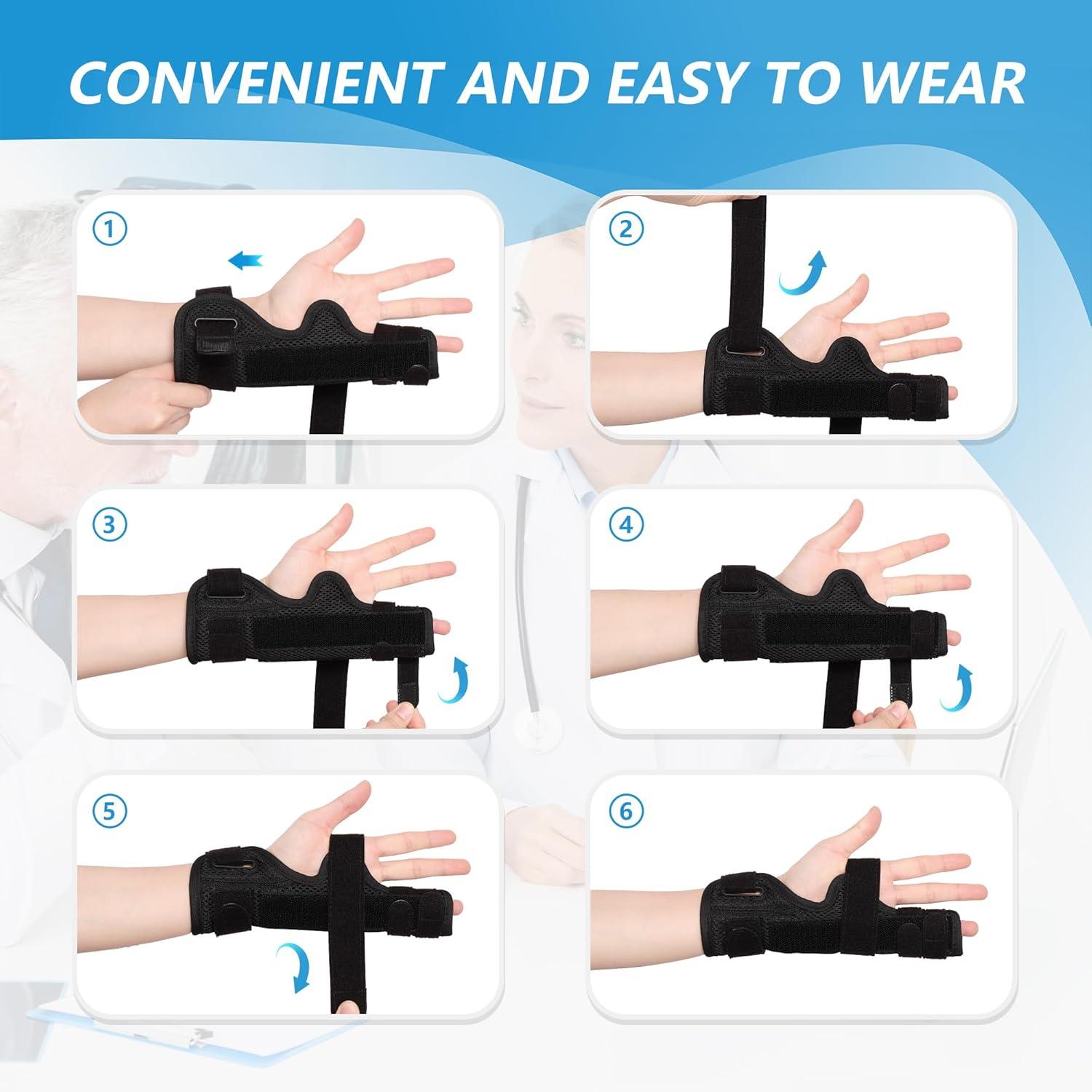 CONVENIENT AND EASY TO WEAR

1

2

3

4

5

6