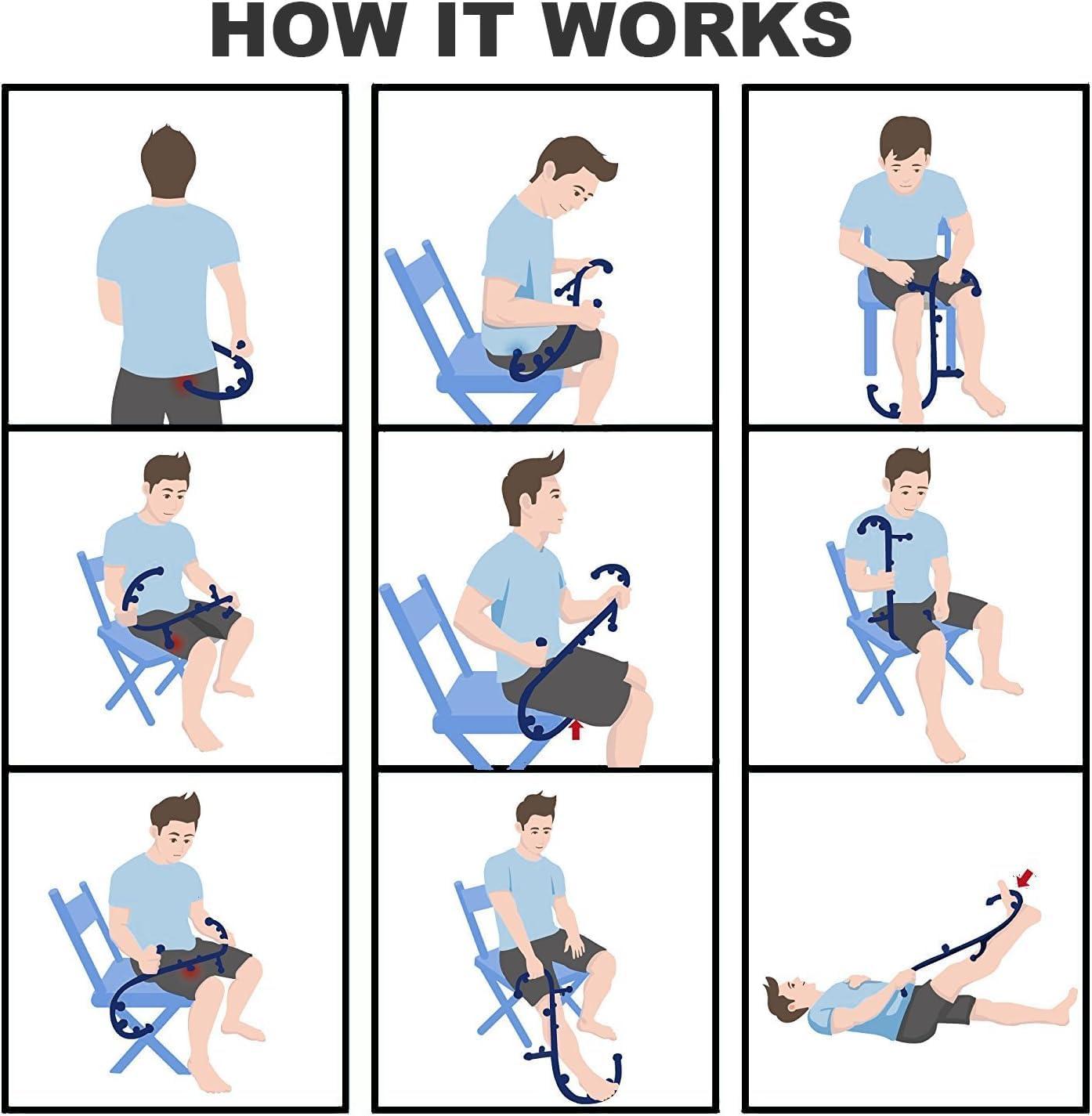 HOW IT WORKS