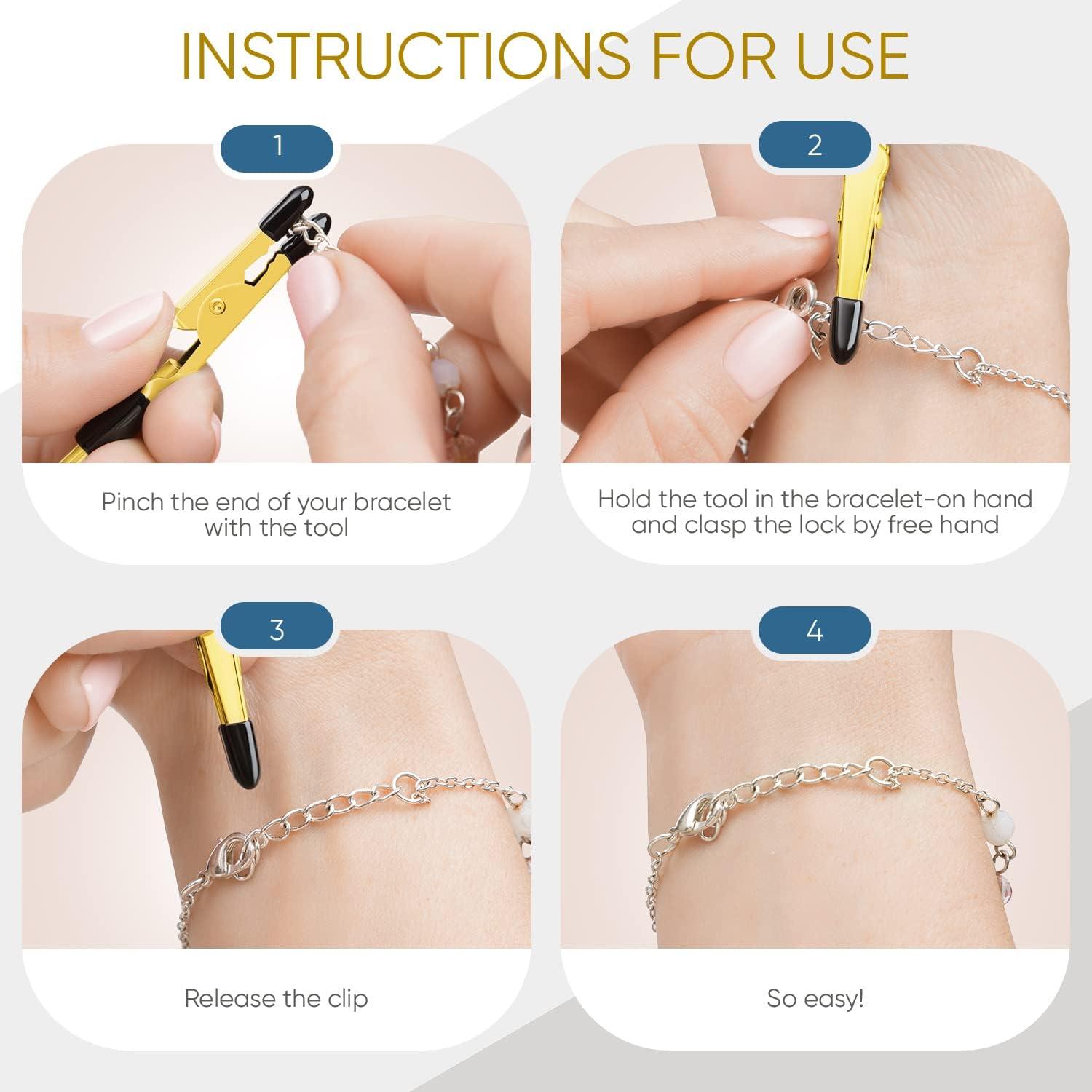 INSTRUCTIONS FOR USE

1

Pinch the end of your bracelet with the tool

2

Hold the tool in the bracelet-on hand and clasp the lock by free hand

3

Release the clip

4

So easy!