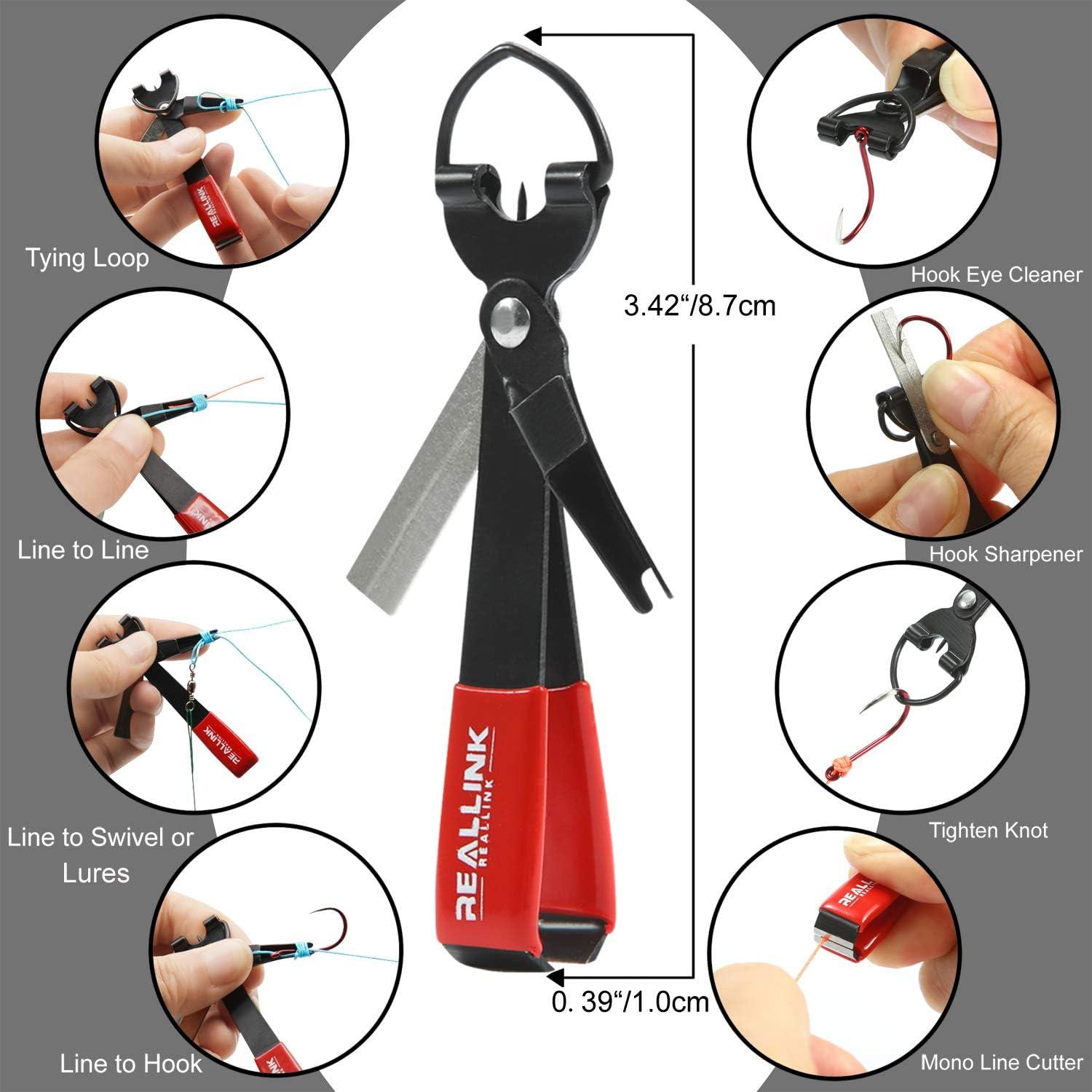 Tying Loop

Line to Line

Line to Swivel or Lures

Line to Hook

3.42“/8.7cm

REALLINK
REALLINK

0. 39“/1.0cm

Hook Eye Cleaner

Hook Sharpener

Tighten Knot

Mono Line Cutter