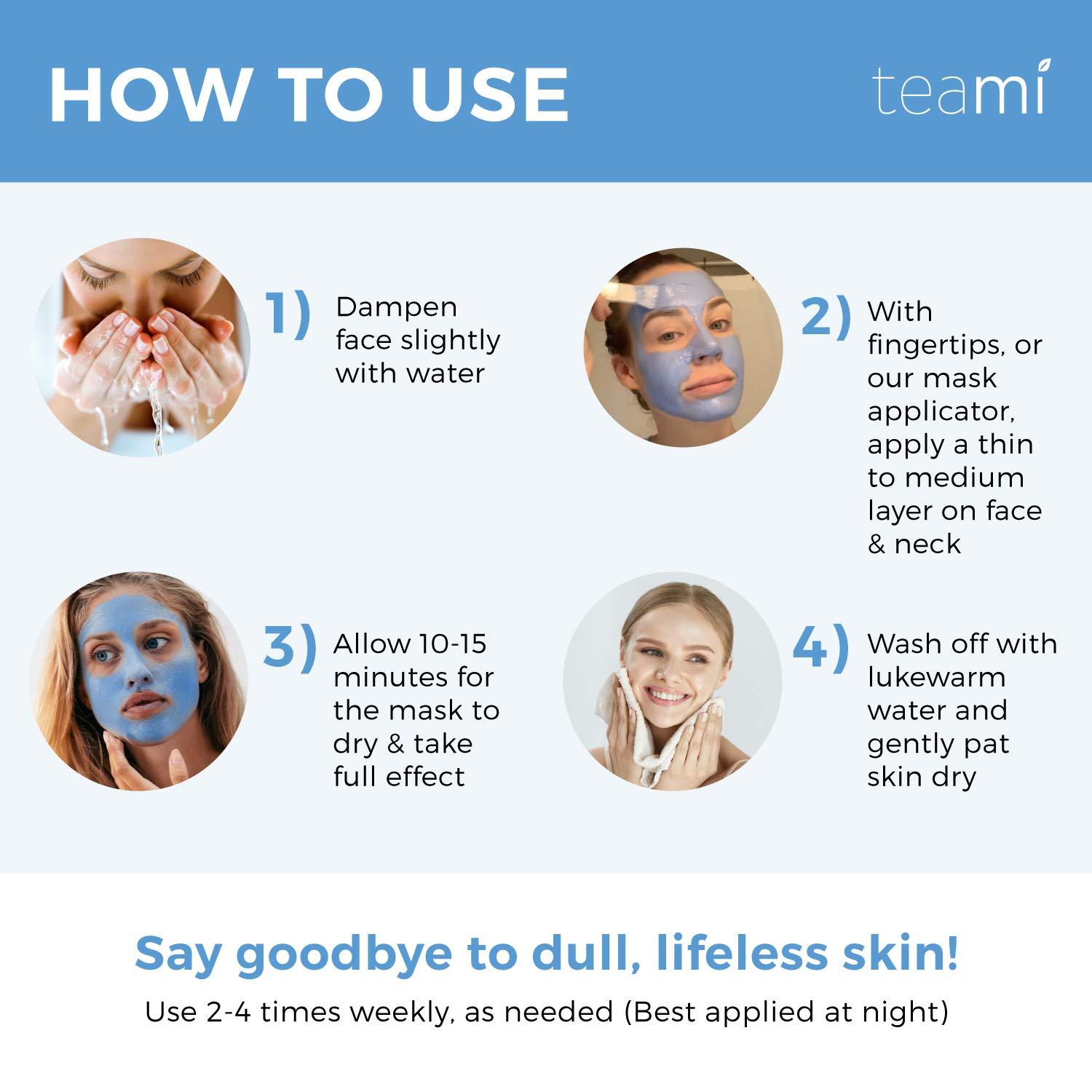 HOW TO USE

teami

1) Dampen face slightly with water

2) With fingertips, or our mask applicator, apply a thin to medium layer on face & neck

3) Allow 10-15 minutes for the mask to dry & take full effect

4) Wash off with lukewarm water and gently pat skin dry

Say goodbye to dull, lifeless skin!

Use 2-4 times weekly, as needed (Best applied at night)