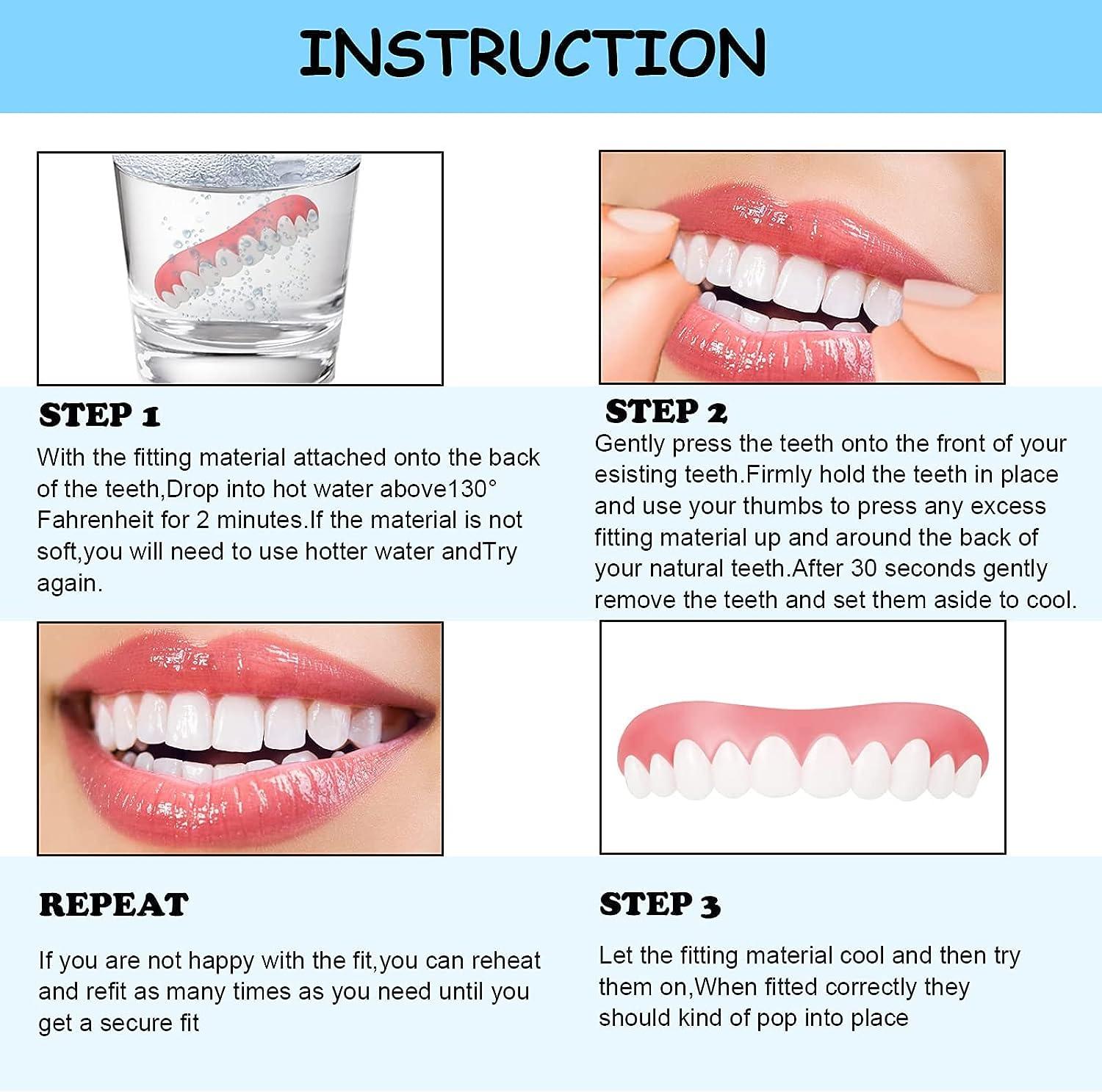 INSTRUCTION

STEP 1

With the fitting material attached onto the back of the teeth,Drop into hot water above130° Fahrenheit for 2 minutes.If the material is not soft,you will need to use hotter water andTry again.

STEP 2

Gently press the teeth onto the front of your esisting teeth.Firmly hold the teeth in place and use your thumbs to press any excess fitting material up and around the back of your natural teeth.After 30 seconds gently remove the teeth and set them aside to cool.

REPEAT

If you are not happy with the fit,you can reheat and refit as many times as you need until you get a secure fit

STEP 3

Let the fitting material cool and then try them on,When fitted correctly they should kind of pop into place