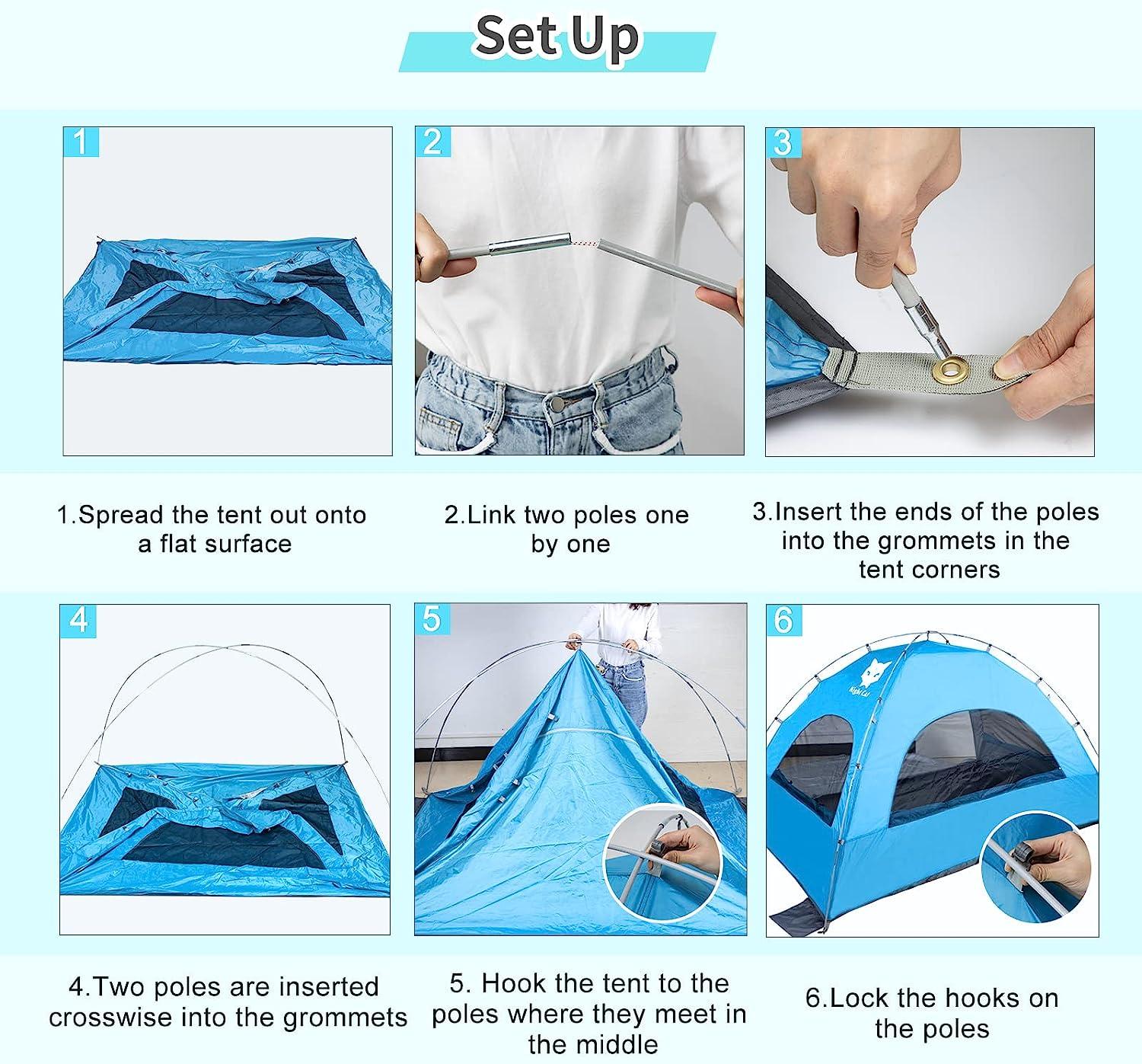 Set Up

1

2

3

1.Spread the tent out onto a flat surface

2.Link two poles one by one

3.Insert the ends of the poles into the grommets in the tent corners

4

5

6

Night Cat

4.Two poles are inserted crosswise into the grommets

5. Hook the tent to the poles where they meet in the middle

6.Lock the hooks on the poles